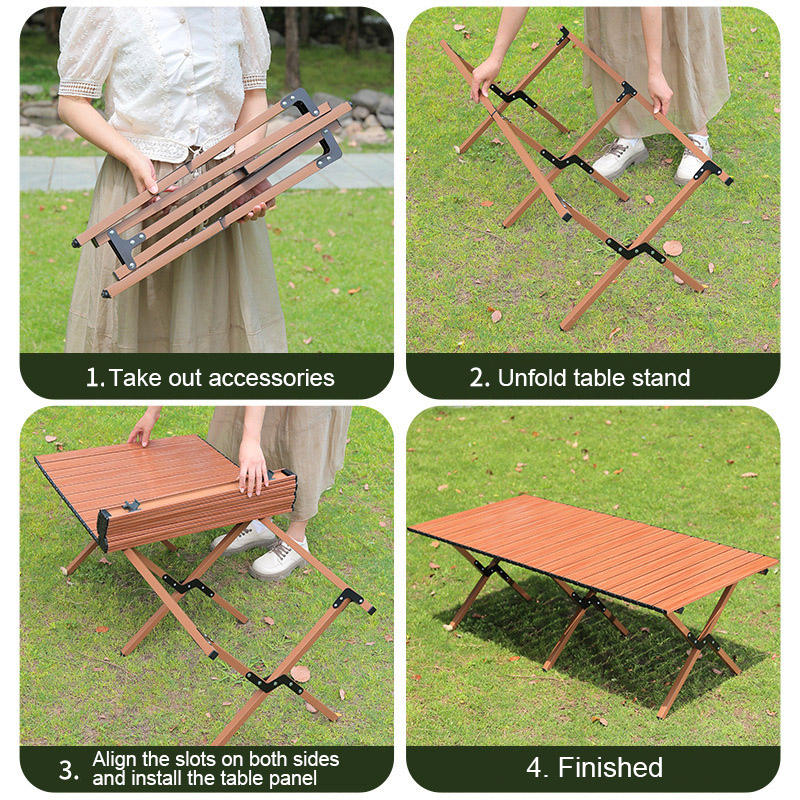 1. Take out accessories

2. Unfold table stand

3. Align the slots on both sides and install the table panel

4. Finished