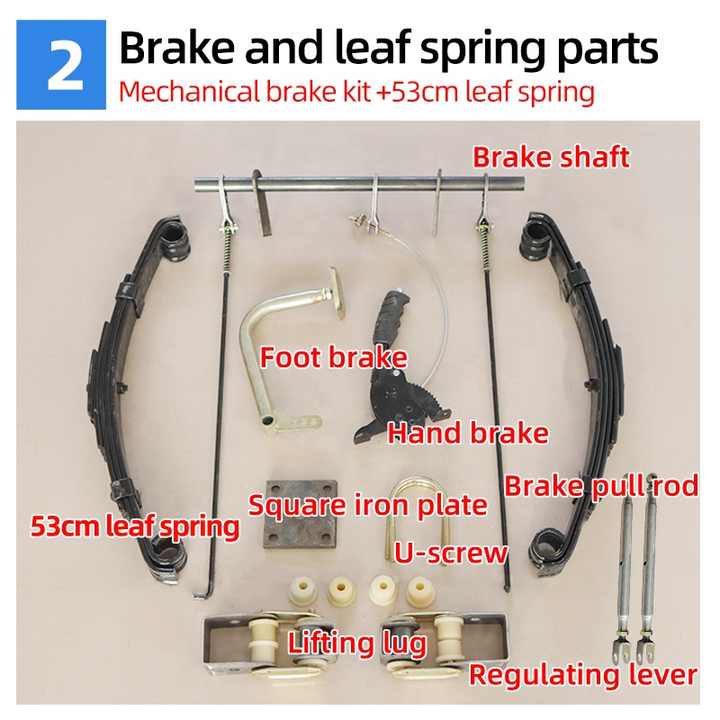 2 Brake and leaf spring parts
Mechanical brake kit +53cm leaf spring

Brake shaft

Foot brake

Hand brake

Brake pull rod

Square iron plate

53cm leaf spring

U-screw

Lifting lug

Regulating lever