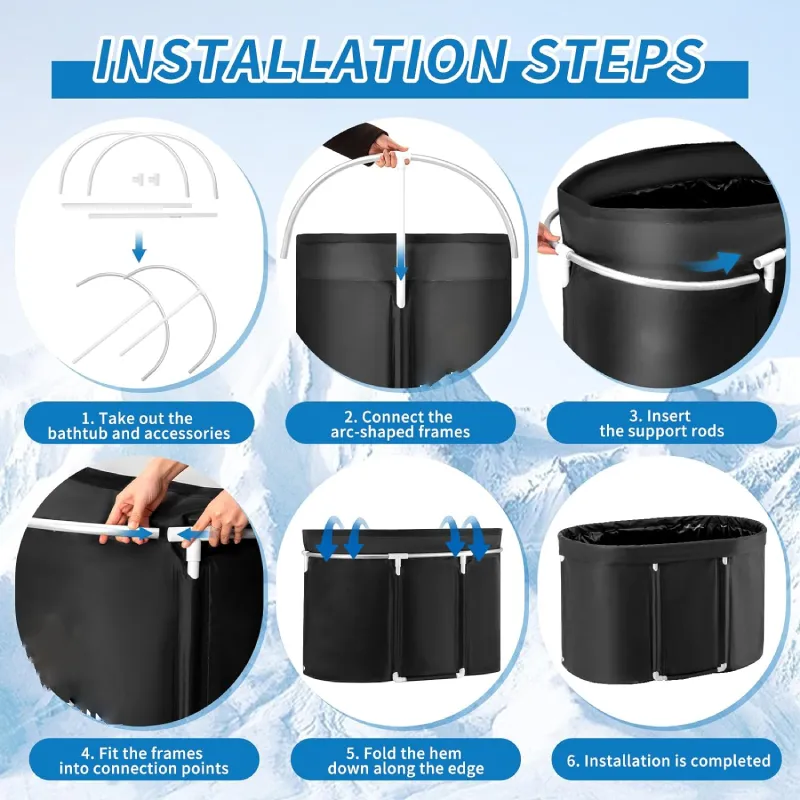 INSTALLATION STEPS

1. Take out the bathtub and accessories

2. Connect the arc-shaped frames

3. Insert the support rods

4. Fit the frames into connection points

5. Fold the hem down along the edge

6. Installation is completed