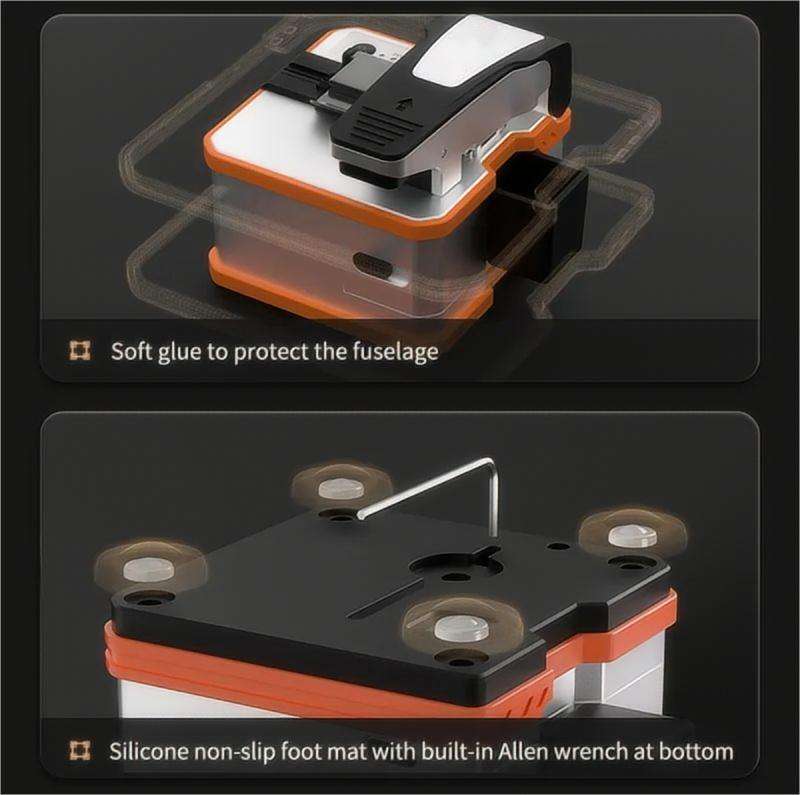 Soft glue to protect the fuselage

Silicone non-slip foot mat with built-in Allen wrench at bottom