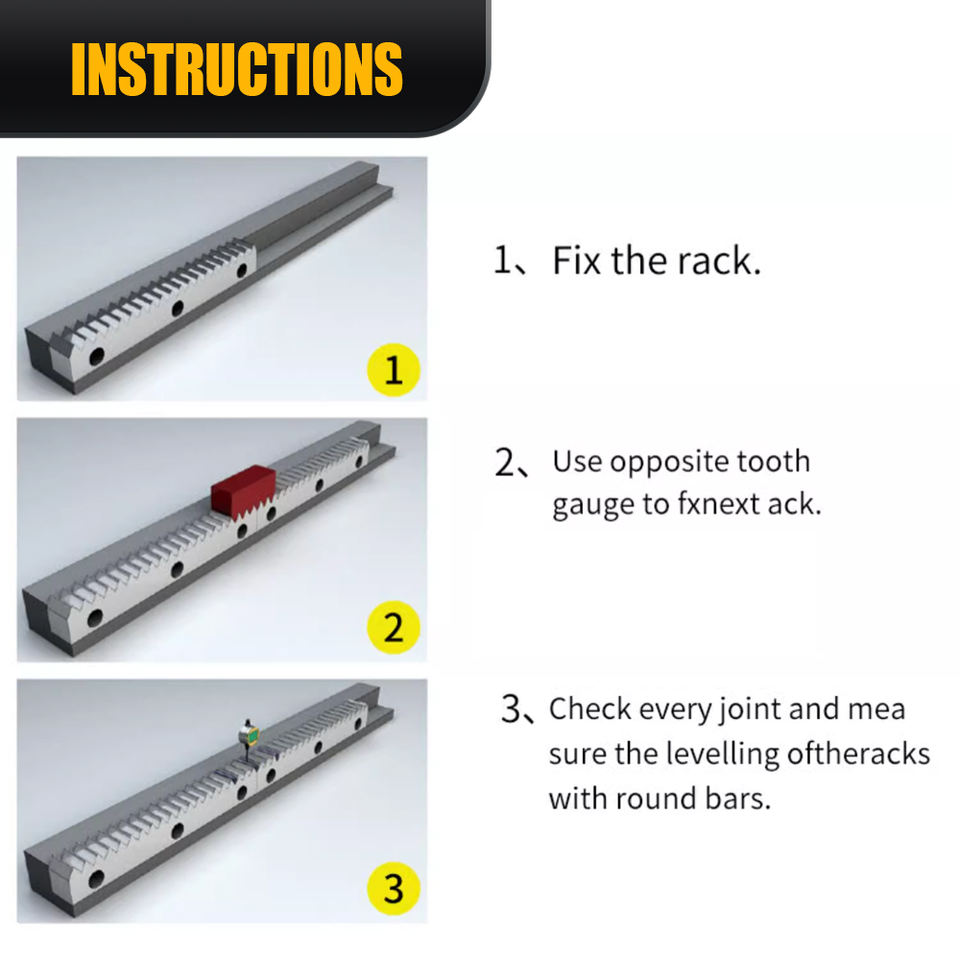 INSTRUCTIONS

1

1、Fix the rack.

2

2、Use opposite tooth gauge to fxnext ack.

3

3、Check every joint and mea sure the levelling oftheracks with round bars.