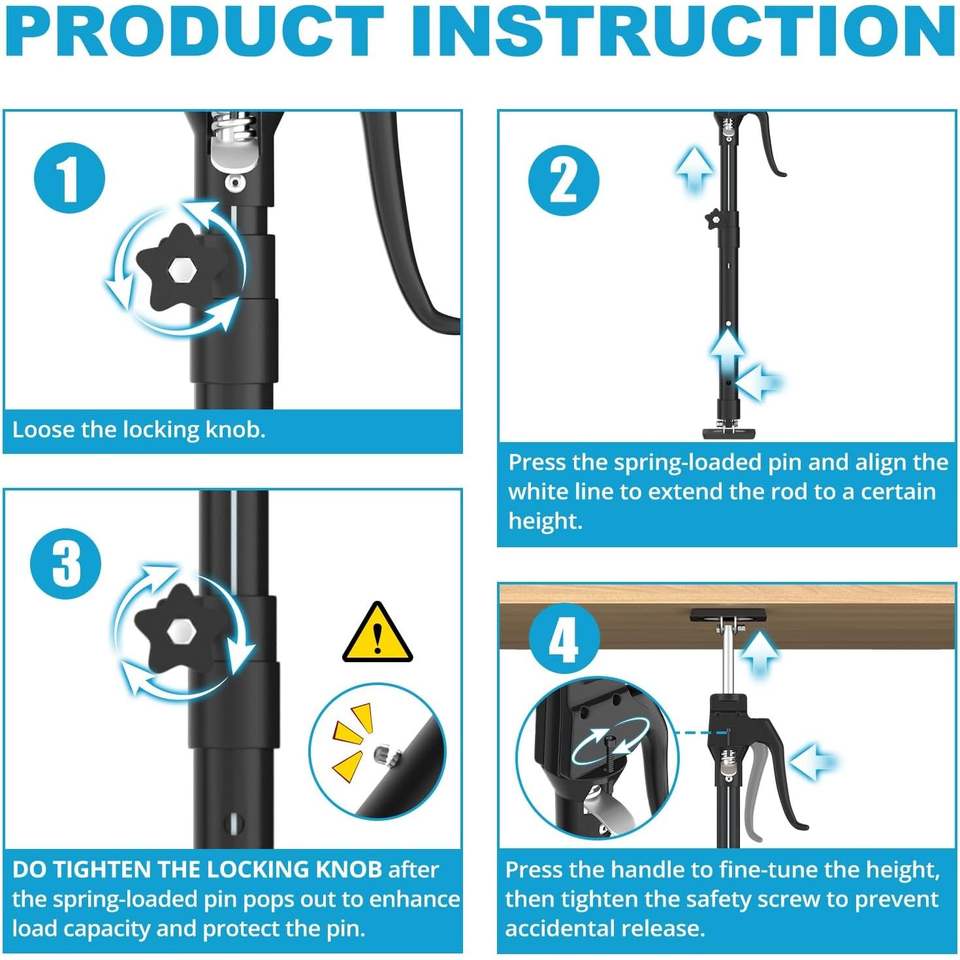 PRODUCT INSTRUCTION

1

Loose the locking knob.

2

Press the spring-loaded pin and align the white line to extend the rod to a certain height.

3

DO TIGHTEN THE LOCKING KNOB after the spring-loaded pin pops out to enhance load capacity and protect the pin.

4

Press the handle to fine-tune the height, then tighten the safety screw to prevent accidental release.