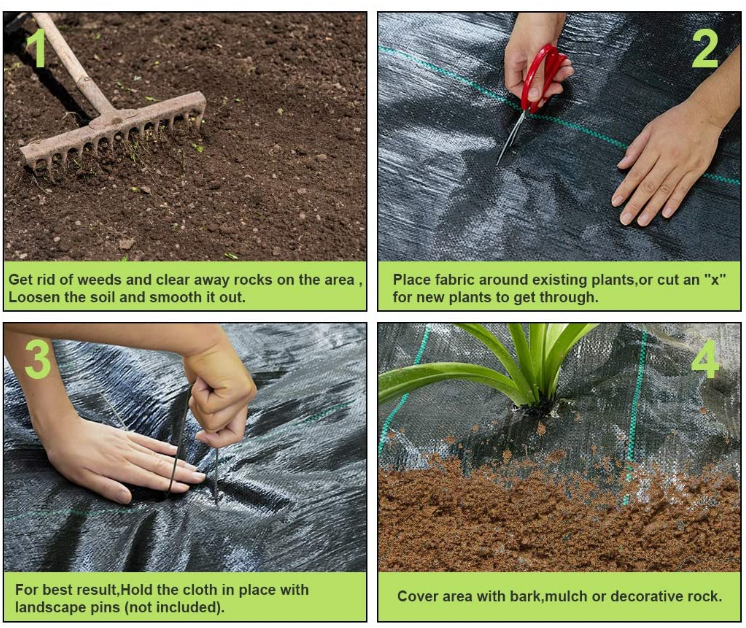 1

Get rid of weeds and clear away rocks on the area , Loosen the soil and smooth it out.

2

Place fabric around existing plants,or cut an "x" for new plants to get through.

3

For best result,Hold the cloth in place with landscape pins (not included).

4

Cover area with bark,mulch or decorative rock.