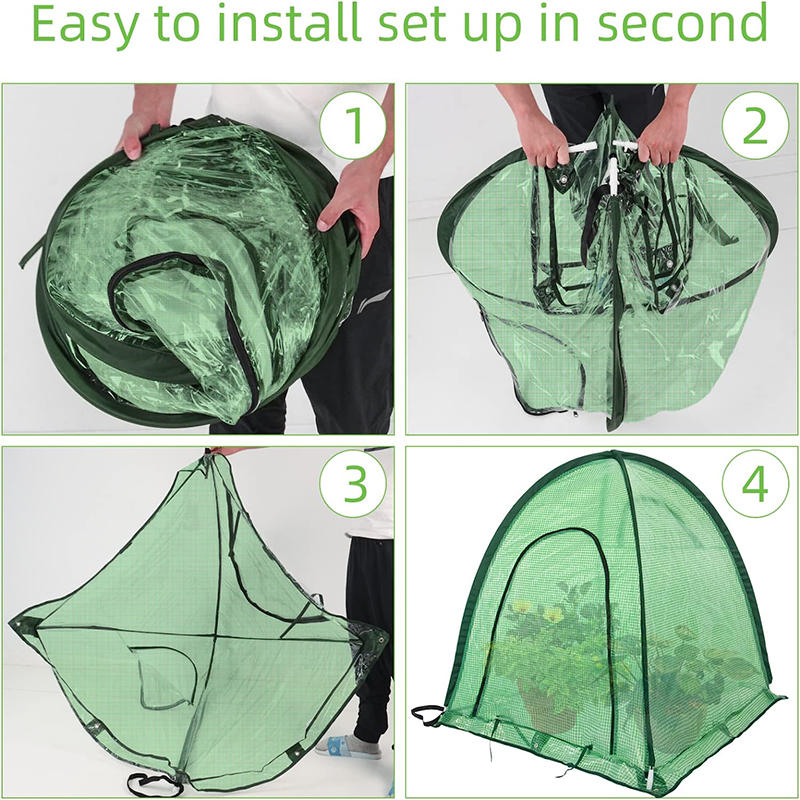 Easy to install set up in second

1

2

3

4