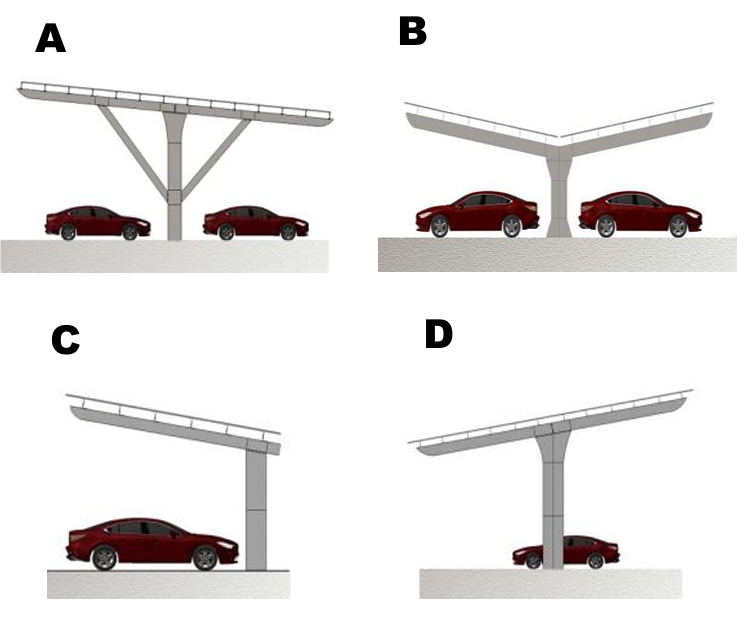 A

B

C

D