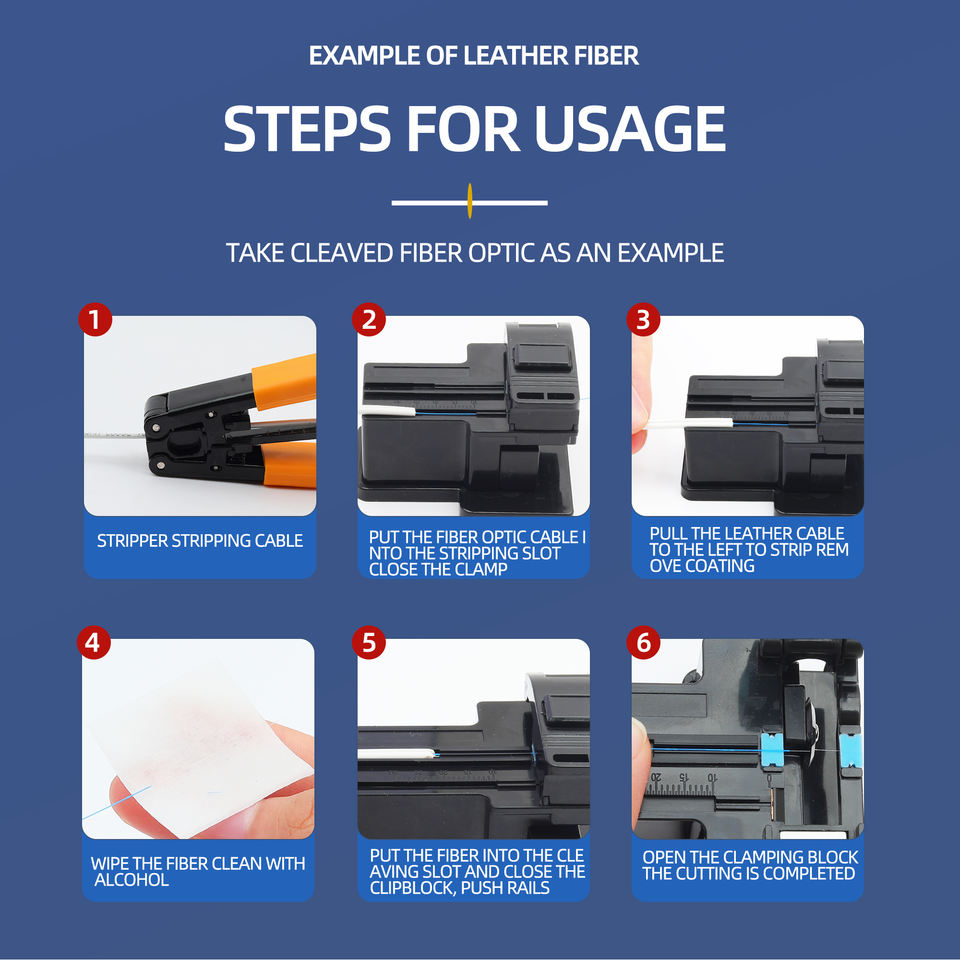 EXAMPLE OF LEATHER FIBER

STEPS FOR USAGE

TAKE CLEAVED FIBER OPTIC AS AN EXAMPLE

1

STRIPPER STRIPPING CABLE

2

PUT THE FIBER OPTIC CABLE I NTO THE STRIPPING SLOT CLOSE THE CLAMP

3

PULL THE LEATHER CABLE TO THE LEFT TO STRIP REM OVE COATING

4

WIPE THE FIBER CLEAN WITH ALCOHOL

5

PUT THE FIBER INTO THE CLE AVING SLOT AND CLOSE THE CLIPBLOCK, PUSH RAILS

6

20 15 10

OPEN THE CLAMPING BLOCK THE CUTTING IS COMPLETED