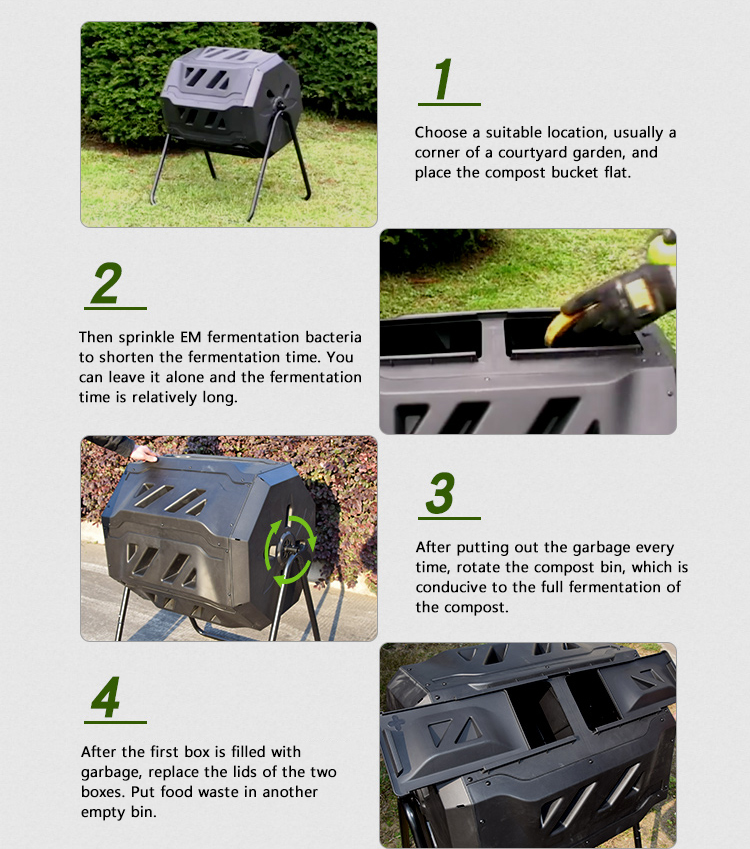 1

Choose a suitable location, usually a corner of a courtyard garden, and place the compost bucket flat.

2

Then sprinkle EM fermentation bacteria to shorten the fermentation time. You can leave it alone and the fermentation time is relatively long.

3

After putting out the garbage every time, rotate the compost bin, which is conducive to the full fermentation of the compost.

4

After the first box is filled with garbage, replace the lids of the two boxes. Put food waste in another empty bin.