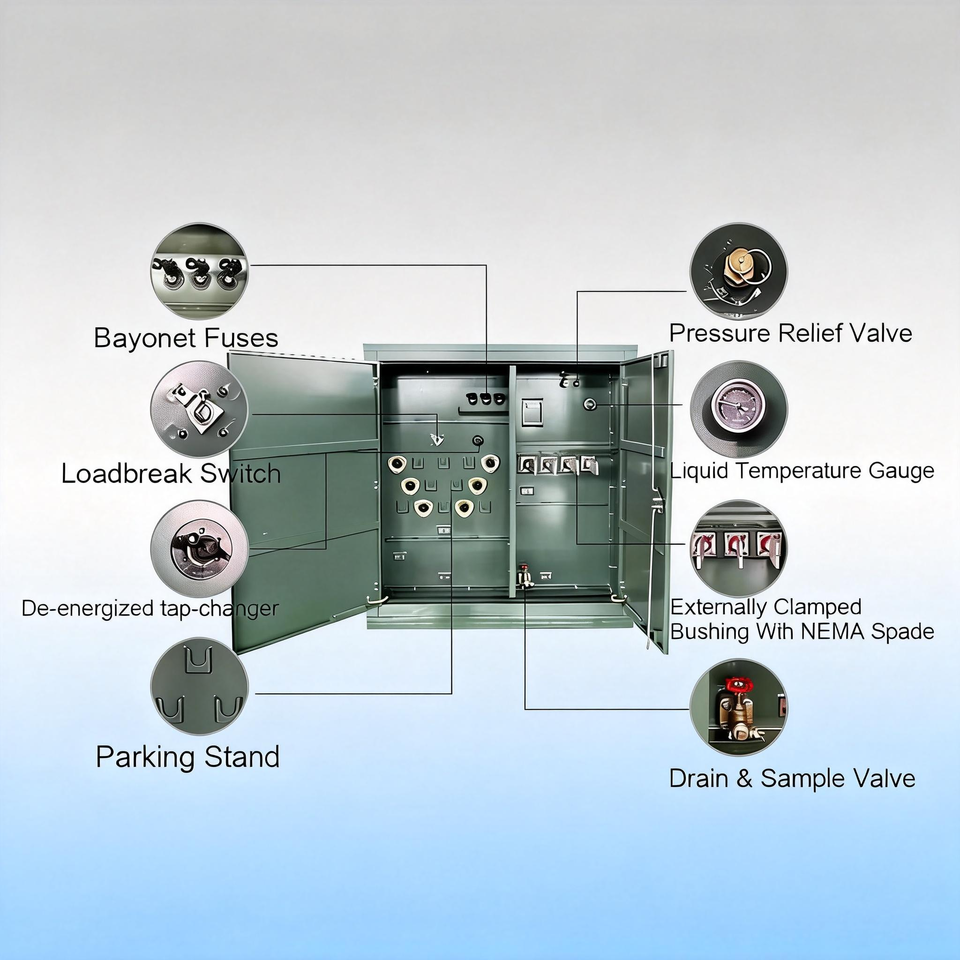 Bayonet Fuses

Loadbreak Switch

De-energized tap-changer

Parking Stand

Pressure Relief Valve

Liquid Temperature Gauge

Externally Clamped Bushing Wih NEMA Spade

Drain & Sample Valve