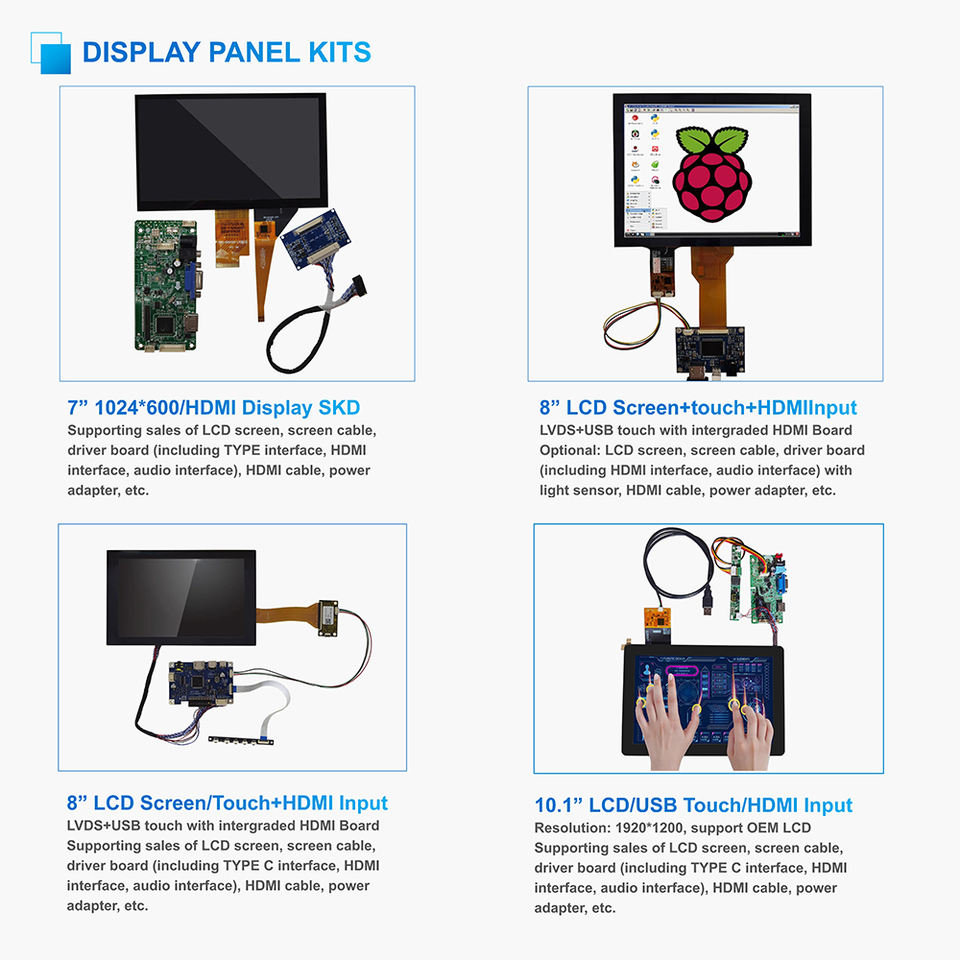 DISPLAY PANEL KITS

7” 1024*600/HDMI Display SKD
Supporting sales of LCD screen, screen cable, driver board (including TYPE interface, HDMI interface, audio interface), HDMI cable, power adapter, etc.

8” LCD Screen+touch+HDMIInput
LVDS+USB touch with intergraded HDMI Board
Optional: LCD screen, screen cable, driver board (including HDMI interface, audio interface) with light sensor, HDMI cable, power adapter, etc.

8” LCD Screen/Touch+HDMI Input
LVDS+USB touch with intergraded HDMI Board
Supporting sales of LCD screen, screen cable, driver board (including TYPE C interface, HDMI interface, audio interface), HDMI cable, power adapter, etc.

10.1” LCD/USB Touch/HDMI Input
Resolution: 1920*1200, support OEM LCD
Supporting sales of LCD screen, screen cable, driver board (including TYPE C interface, HDMI interface, audio interface), HDMI cable, power adapter, etc.