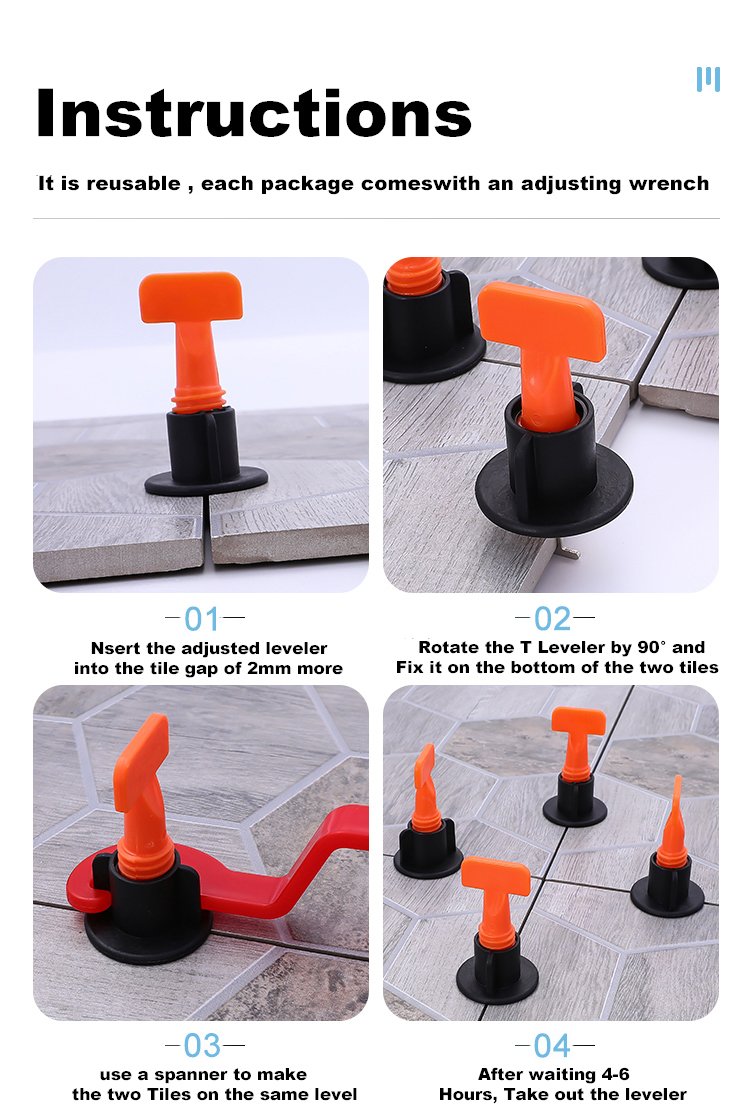 Instructions

It is reusable , each package comeswith an adjusting wrench

—01—

Nsert the adjusted leveler into the tile gap of 2mm more

—02—

Rotate the T Leveler by 90° and Fix it on the bottom of the two tiles

—03—

use a spanner to make the two Tiles on the same level

—04—

After waiting 4-6 Hours, Take out the leveler