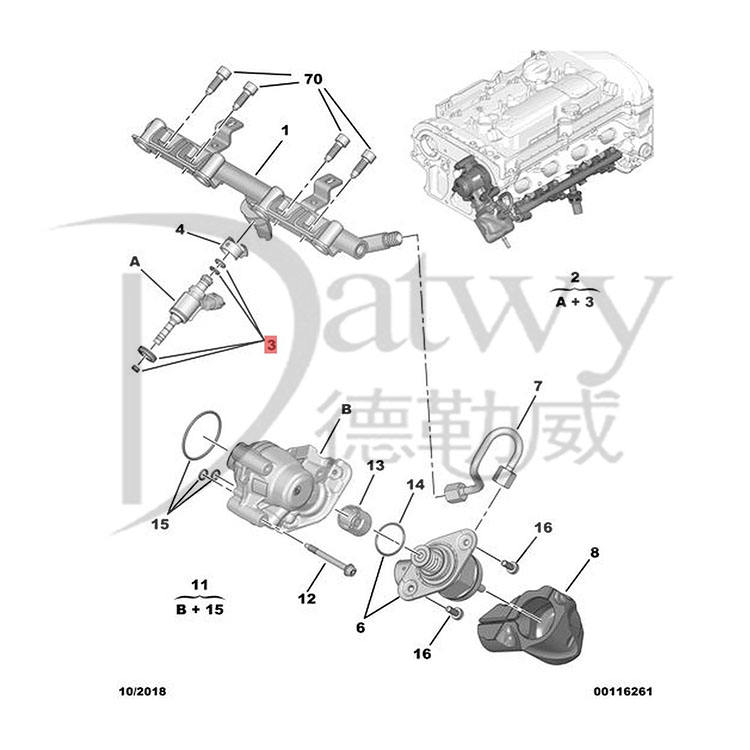 70

1

4

A

3

2
A + 3

Datwy
德勒威

B

7

13

14

15

16

8

11
B + 15

12

6

16

10/2018

00116261