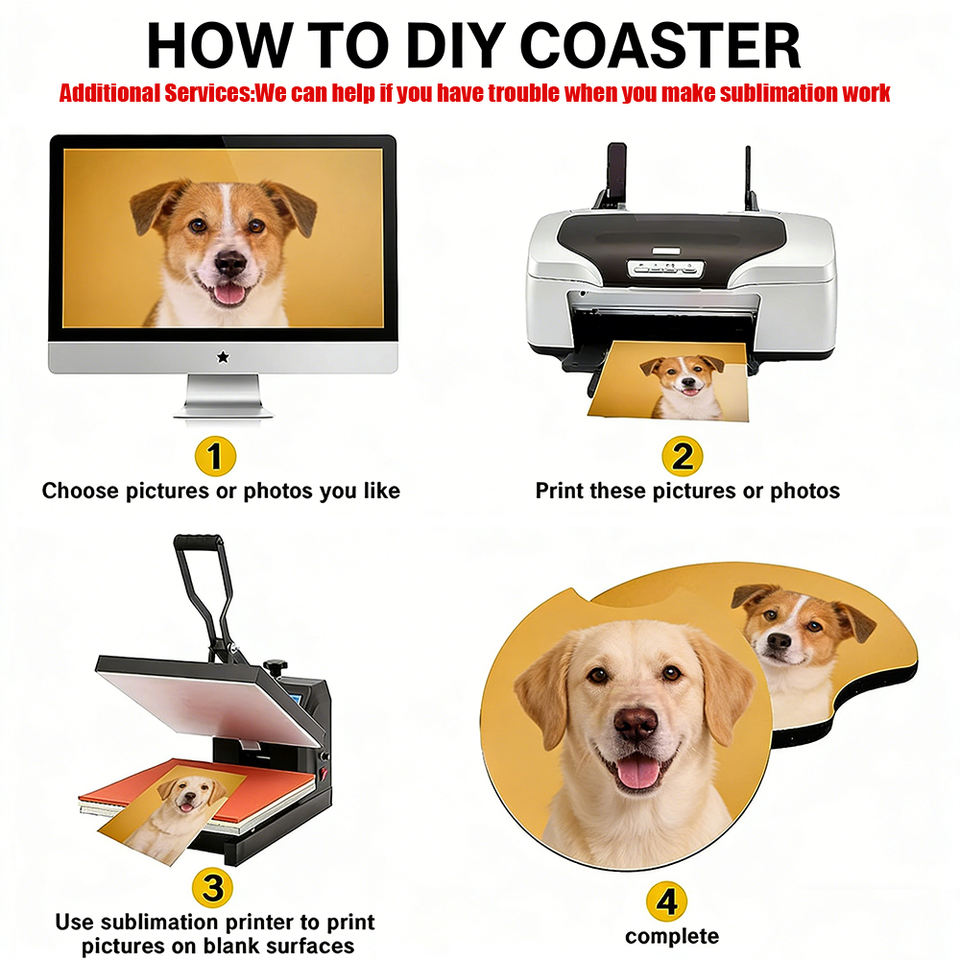 HOW TO DIY COASTER

Additional Services:We can help if you have trouble when you make sublimation work

1
Choose pictures or photos you like

2
Print these pictures or photos

3
Use sublimation printer to print pictures on blank surfaces

4
complete