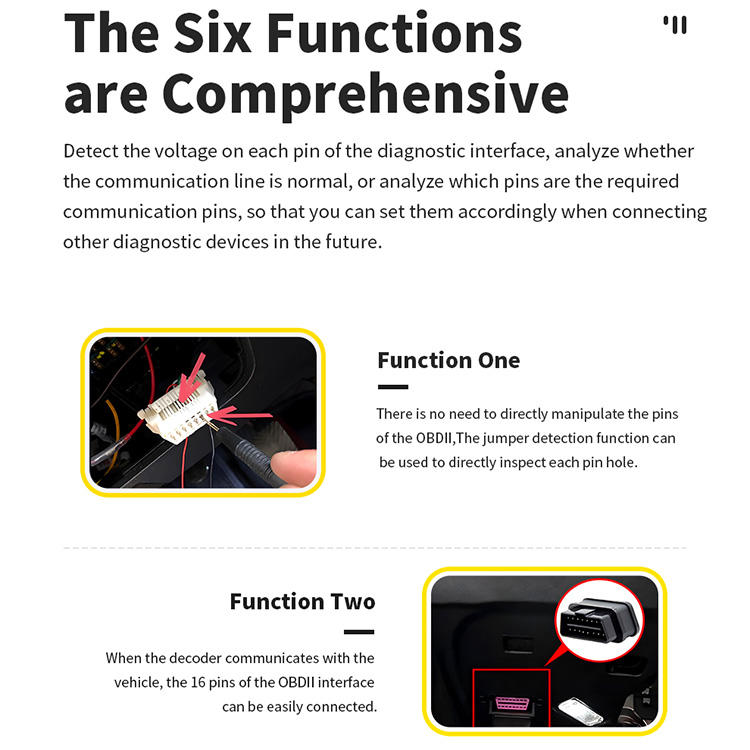 The Six Functions are Comprehensive

Detect the voltage on each pin of the diagnostic interface, analyze whether the communication line is normal, or analyze which pins are the required communication pins, so that you can set them accordingly when connecting other diagnostic devices in the future.

Function One

There is no need to directly manipulate the pins of the OBDII,The jumper detection function can be used to directly inspect each pin hole.

Function Two

When the decoder communicates with the vehicle, the 16 pins of the OBDII interface can be easily connected.