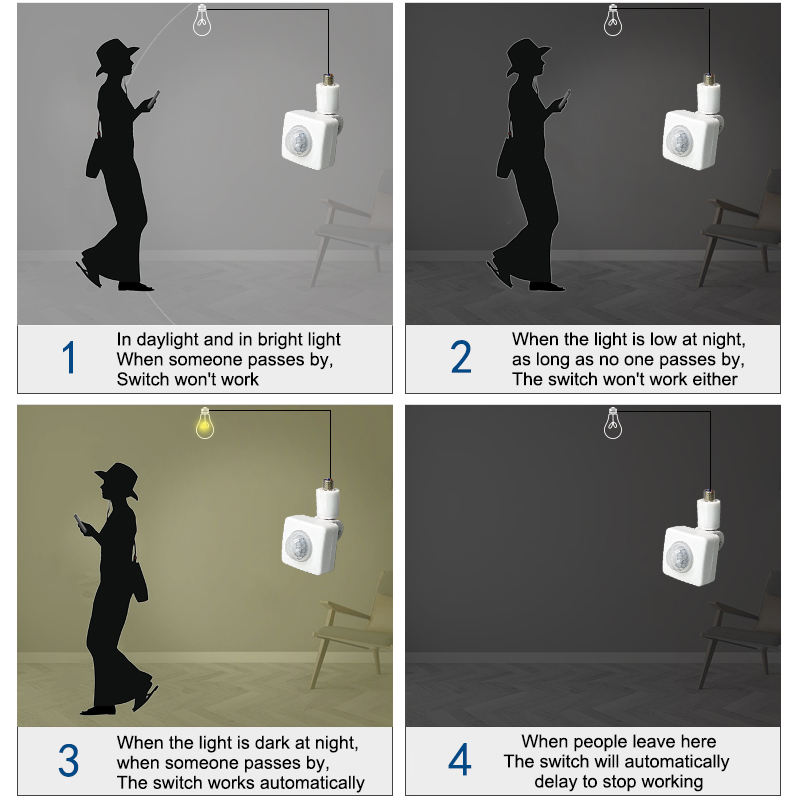 1
In daylight and in bright light
When someone passes by,
Switch won't work

2
When the light is low at night,
as long as no one passes by,
The switch won't work either

3
When the light is dark at night,
when someone passes by,
The switch works automatically

4
When people leave here
The switch will automatically
delay to stop working