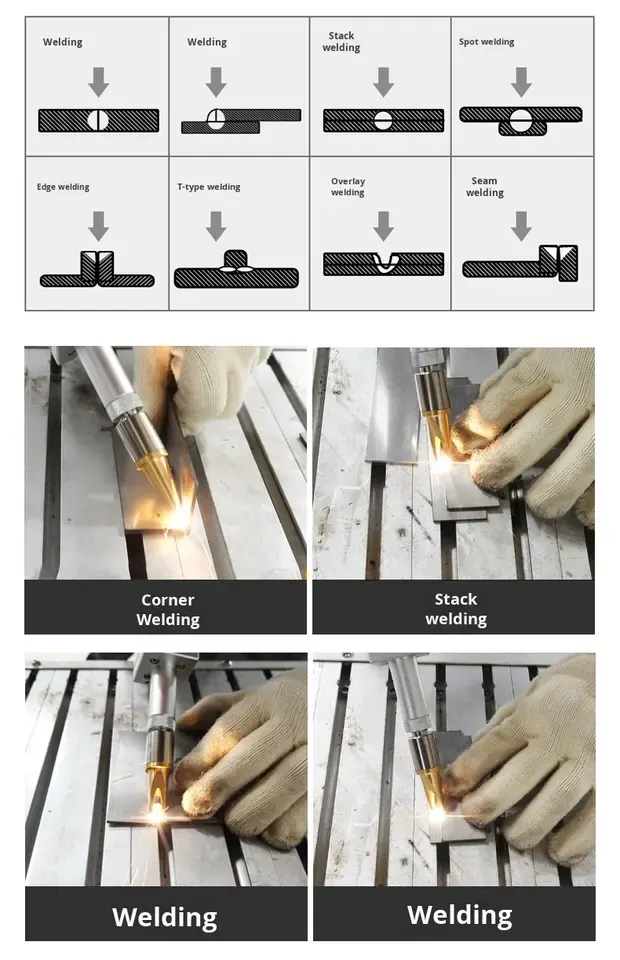 Welding

Welding

Stack welding

Spot welding

Edge welding

T-type welding

Overlay welding

Seam welding

Corner Welding

Stack welding

Welding

Welding