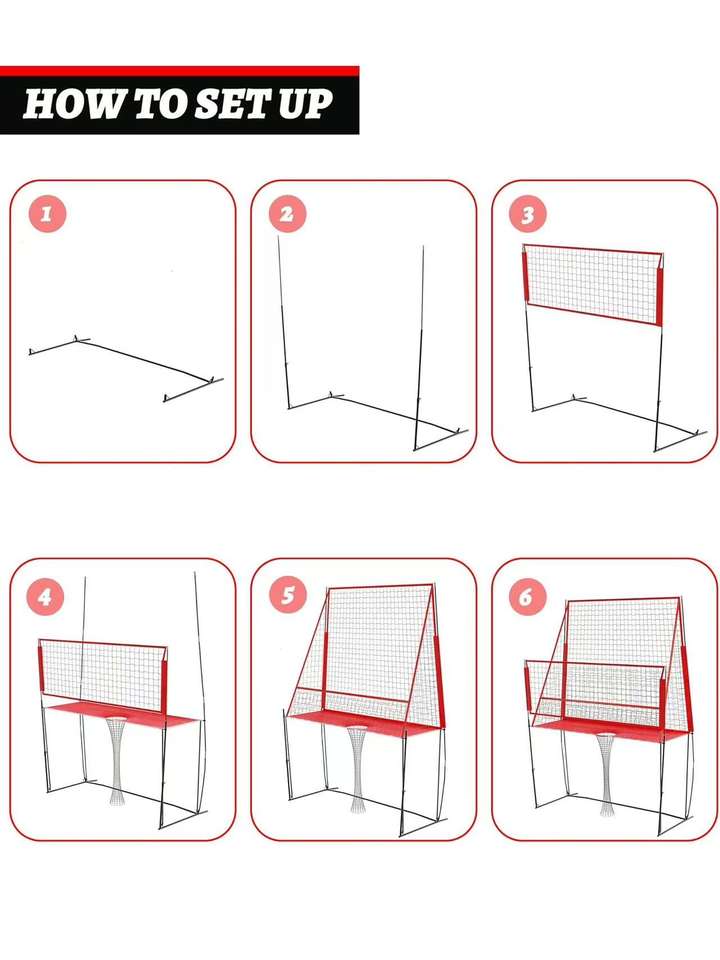 HOW TO SET UP

1

2

3

4

5

6