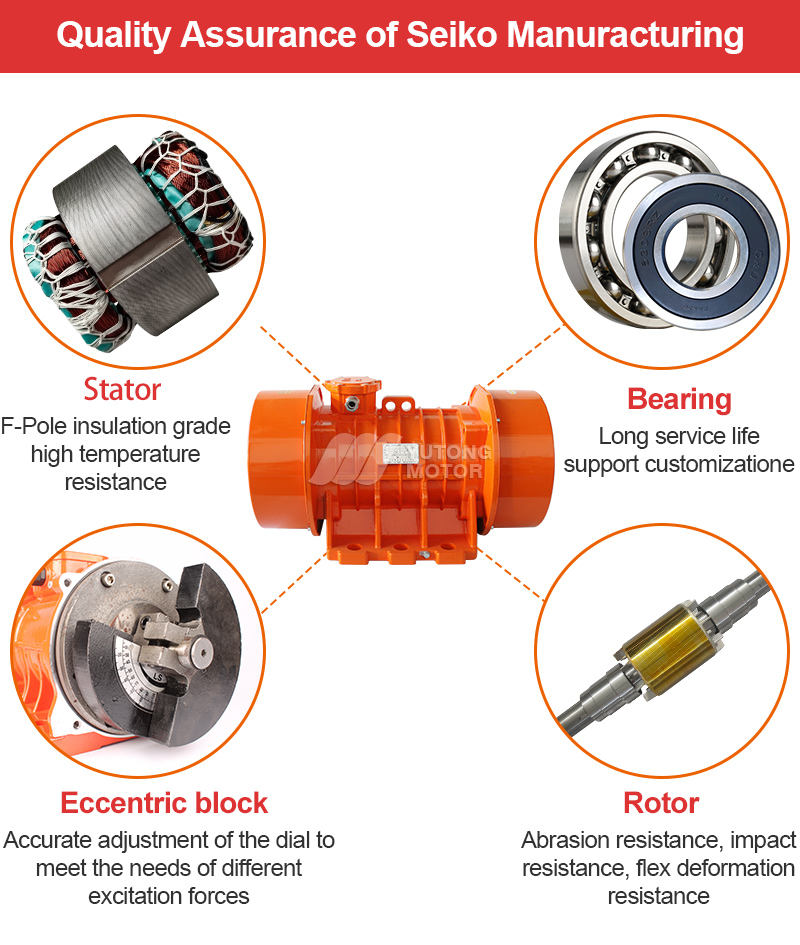 Quality Assurance of Seiko Manuracturing

Stator
F-Pole insulation grade high temperature resistance

Bearing
Long service life support customizatione

UTONG MOTOR

Eccentric block
Accurate adjustment of the dial to meet the needs of different excitation forces

Rotor
Abrasion resistance, impact resistance, flex deformation resistance