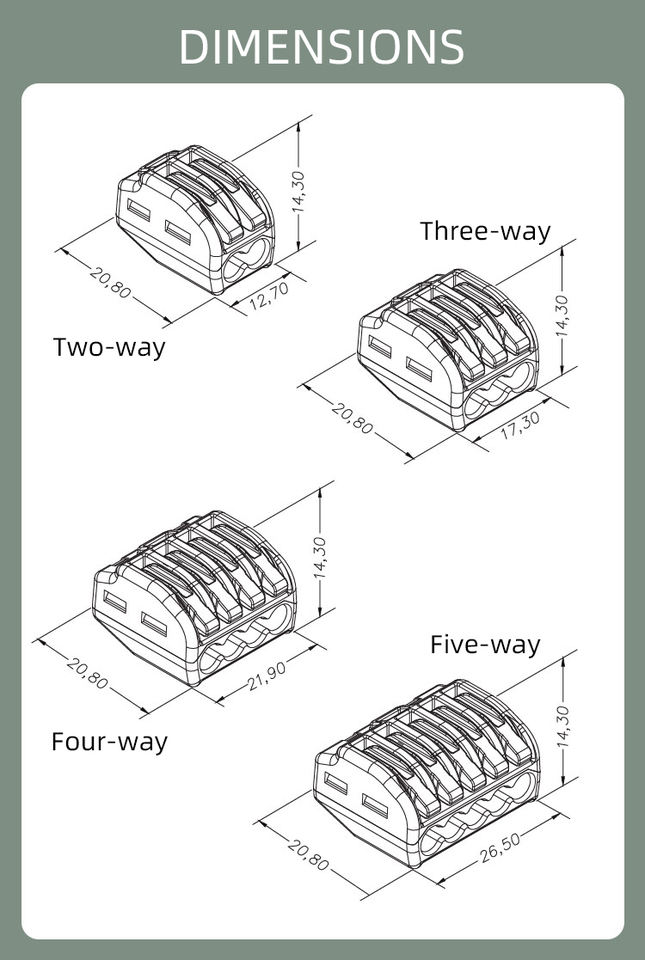 DIMENSIONS

14,30
20,80
12,70
Two-way

Three-way
14,30
20,80
17,30

14,30
20,80
21,90
Four-way

Five-way
14,30
20,80
26,50