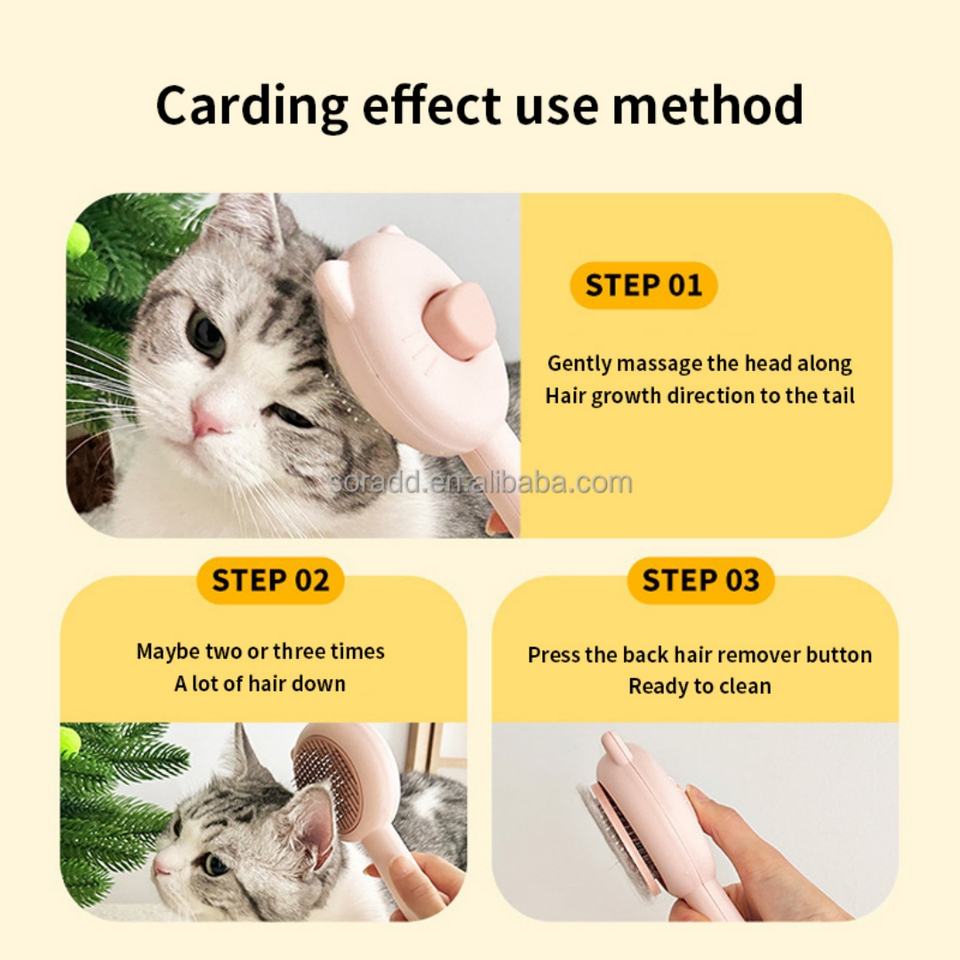 Carding effect use method

STEP 01

Gently massage the head along Hair growth direction to the tail

soradd.en.alibaba.com

STEP 02

Maybe two or three times A lot of hair down

STEP 03

Press the back hair remover button Ready to clean