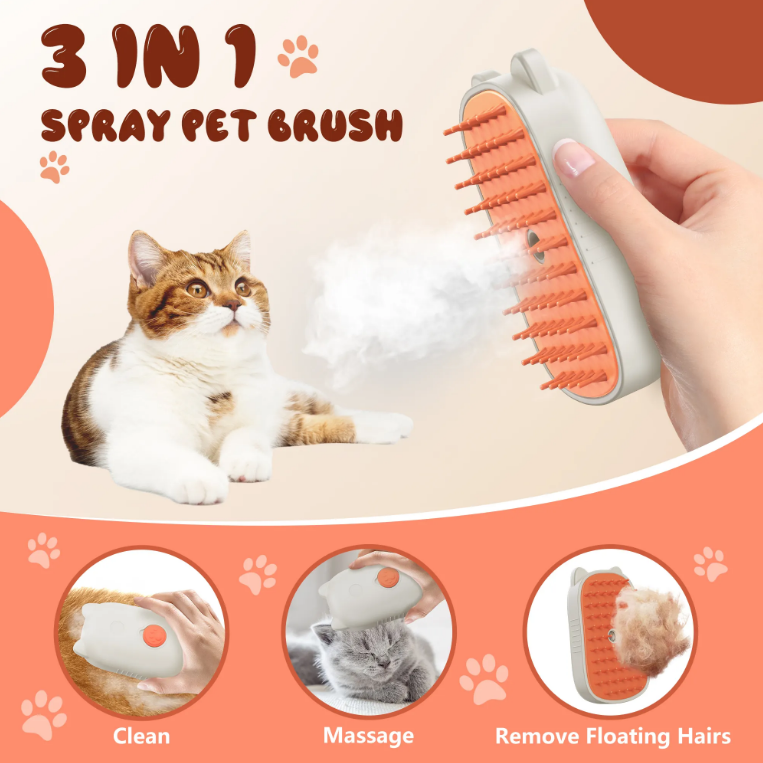 3 IN 1
SPRAY PET BRUSH

Clean

Massage

Remove Floating Hairs