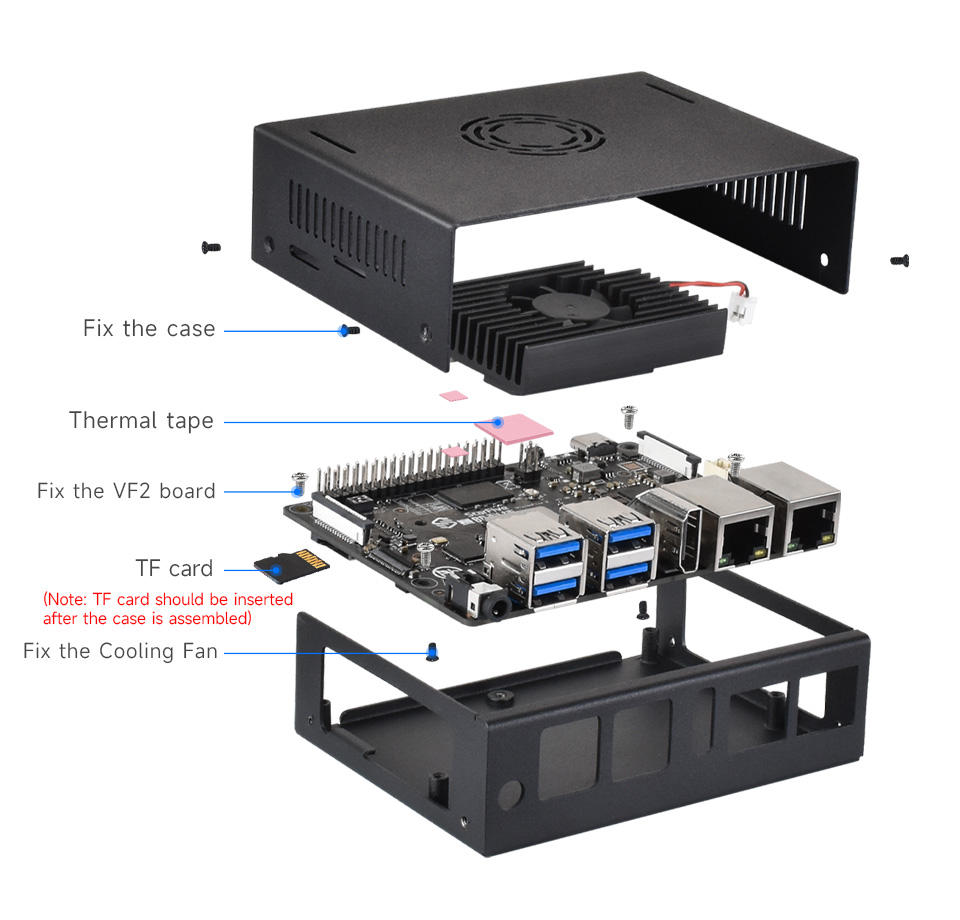 Fix the case

Thermal tape

Fix the VF2 board

TF card
(Note: TF card should be inserted after the case is assembled)

Fix the Cooling Fan