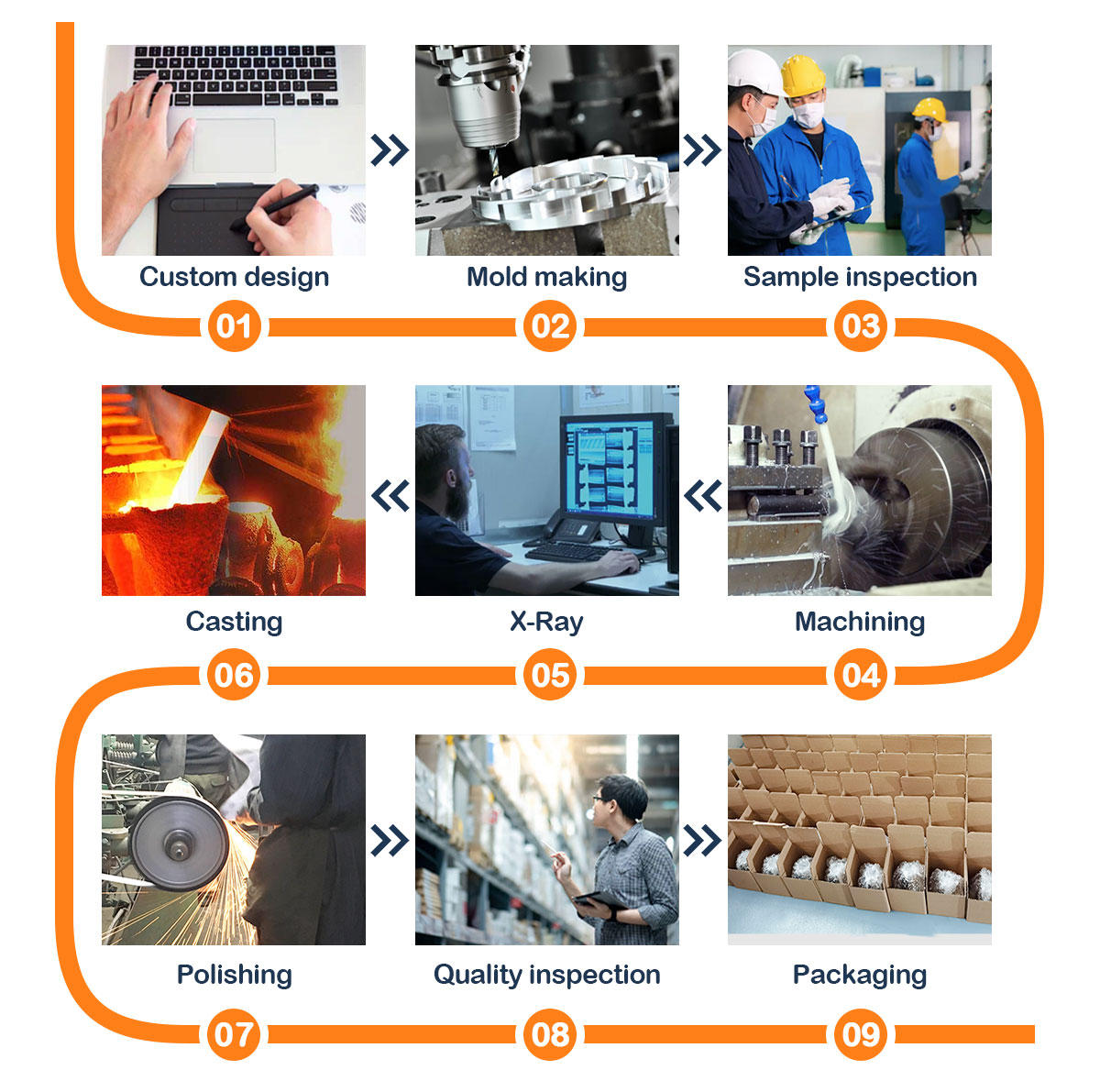 Custom design
01
Mold making
02
Sample inspection
03

Casting
06
X-Ray
05
Machining
04

Polishing
07
Quality inspection
08
Packaging
09