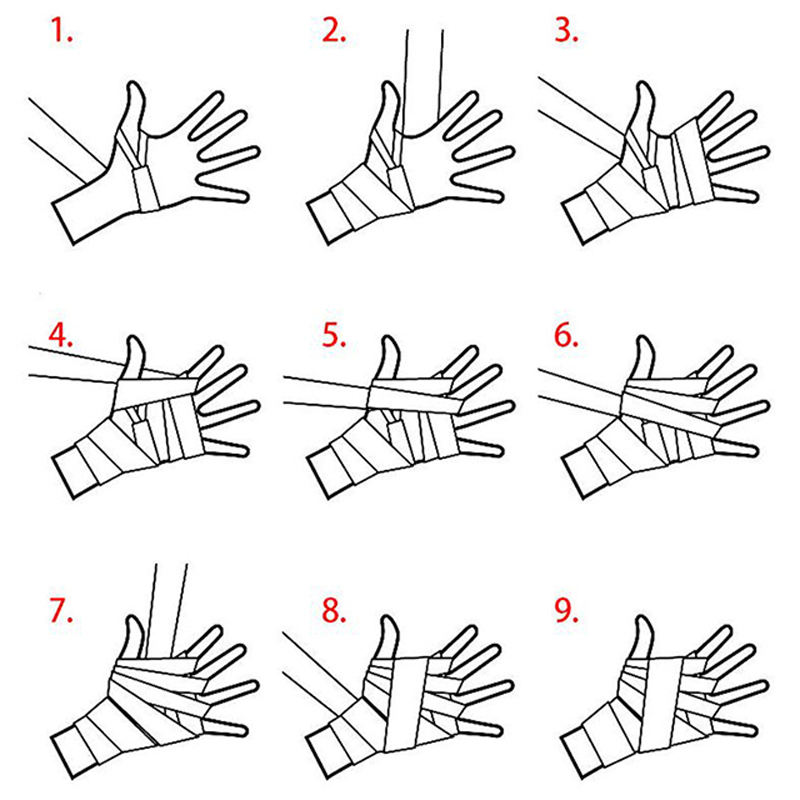 1.

2.

3.

4.

5.

6.

7.

8.

9.