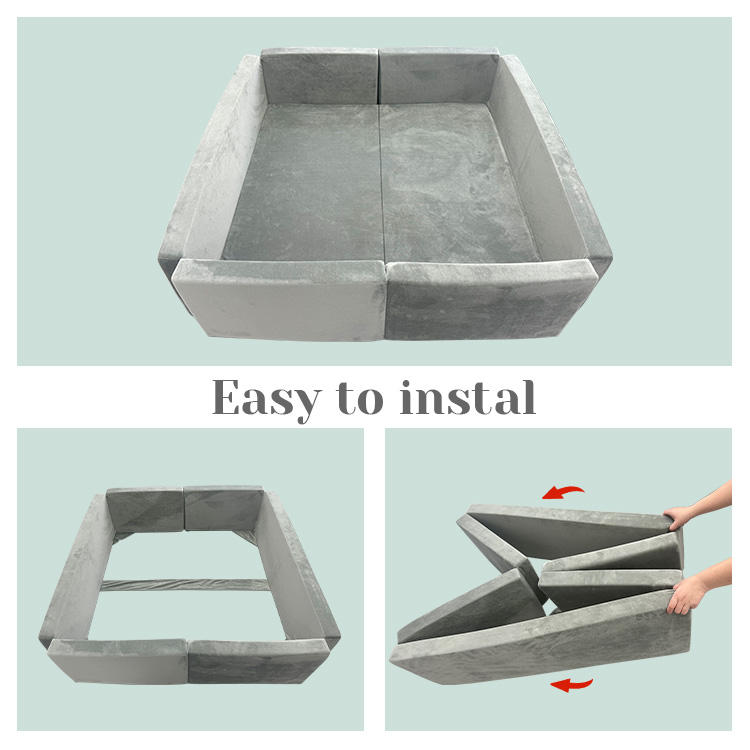 Easy to instal