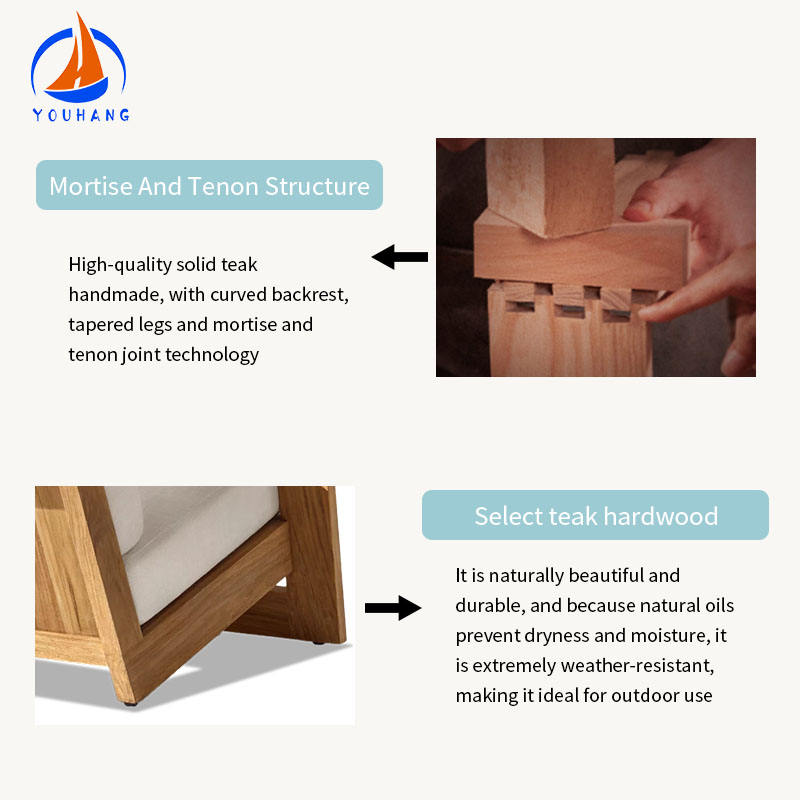 YOUHANG

Mortise And Tenon Structure

High-quality solid teak handmade, with curved backrest, tapered legs and mortise and tenon joint technology

Select teak hardwood

It is naturally beautiful and durable, and because natural oils prevent dryness and moisture, it is extremely weather-resistant, making it ideal for outdoor use