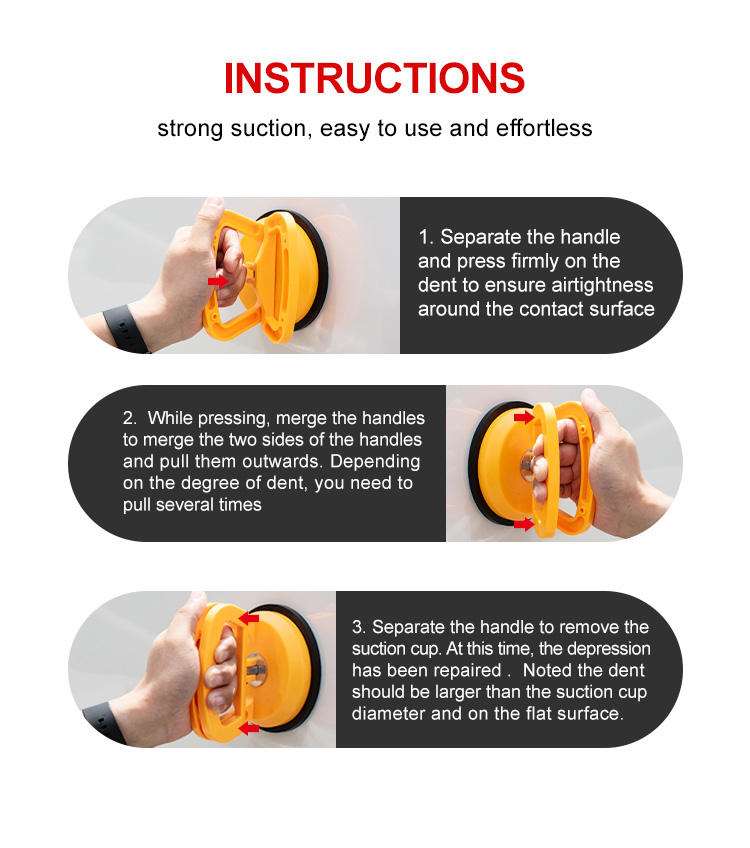 INSTRUCTIONS

strong suction, easy to use and effortless

1. Separate the handle and press firmly on the dent to ensure airtightness around the contact surface

2. While pressing, merge the handles to merge the two sides of the handles and pull them outwards. Depending on the degree of dent, you need to pull several times

3. Separate the handle to remove the suction cup. At this time, the depression has been repaired . Noted the dent should be larger than the suction cup diameter and on the flat surface.