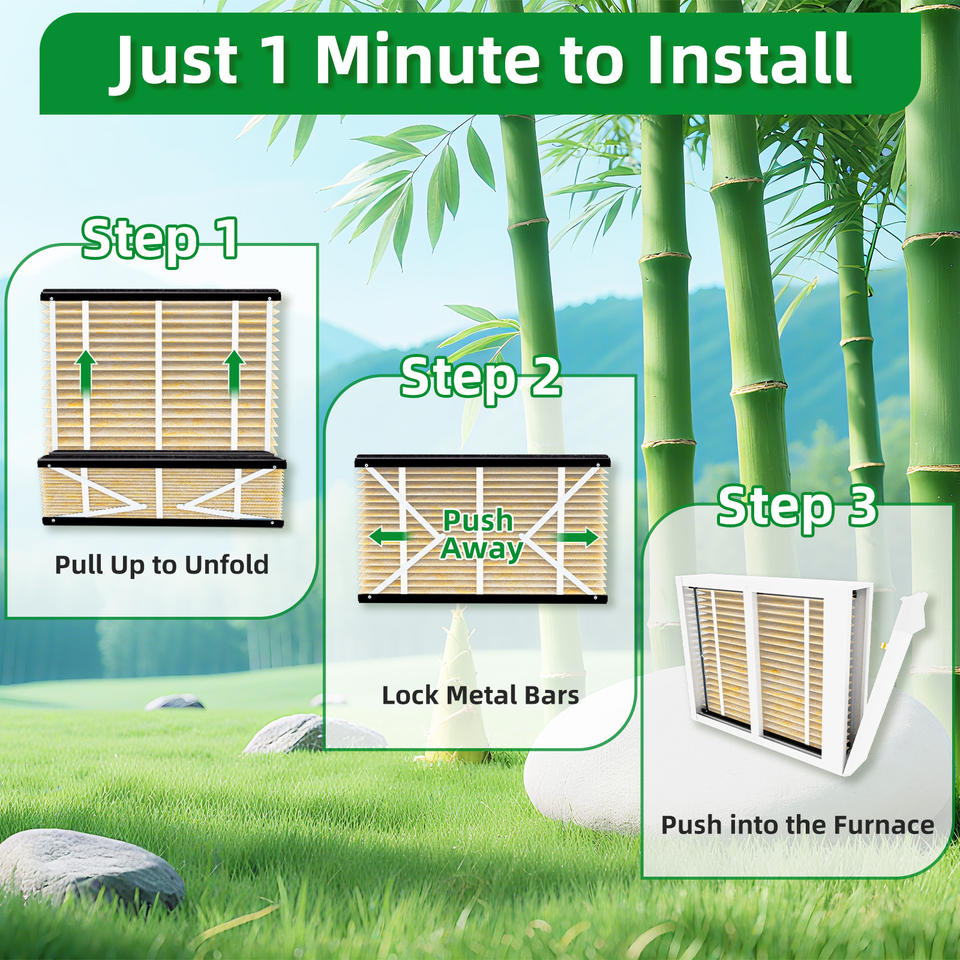 Just 1 Minute to Install

Step 1

Pull Up to Unfold

Step 2

Push Away

Lock Metal Bars

Step 3

Push into the Furnace