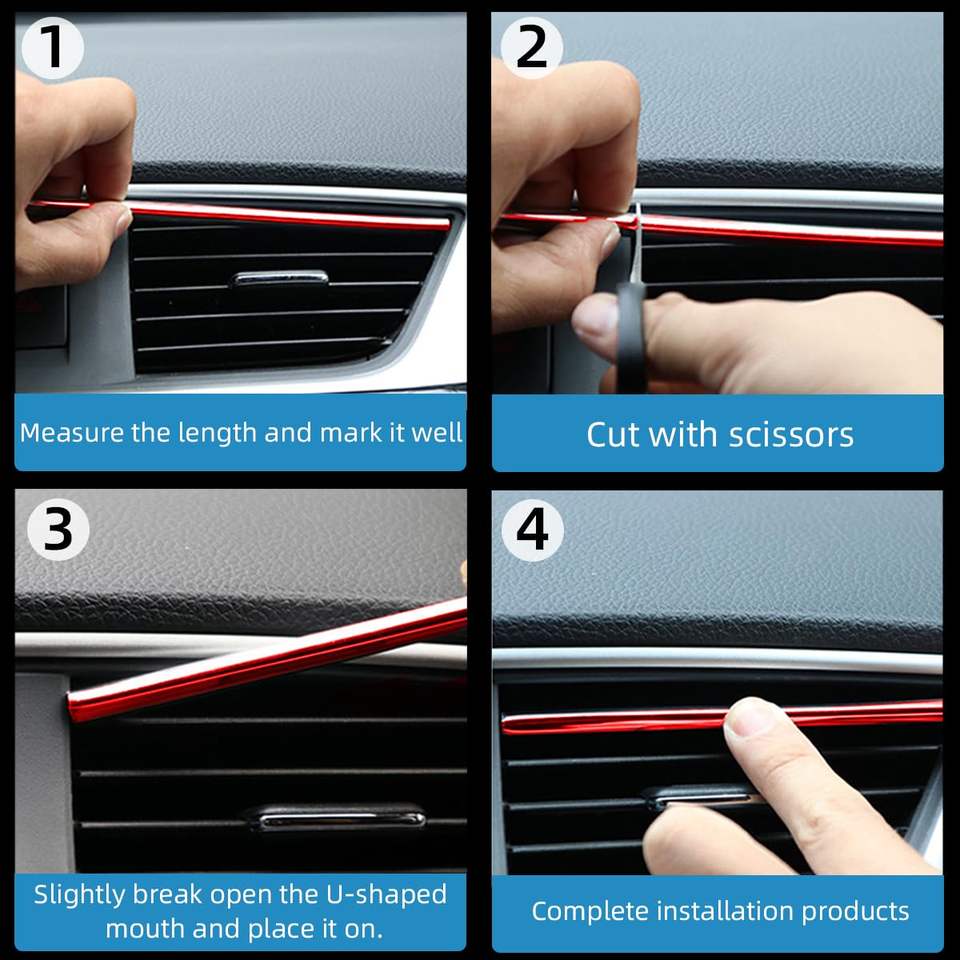 1

Measure the length and mark it well

2

Cut with scissors

3

Slightly break open the U-shaped mouth and place it on.

4

Complete installation products