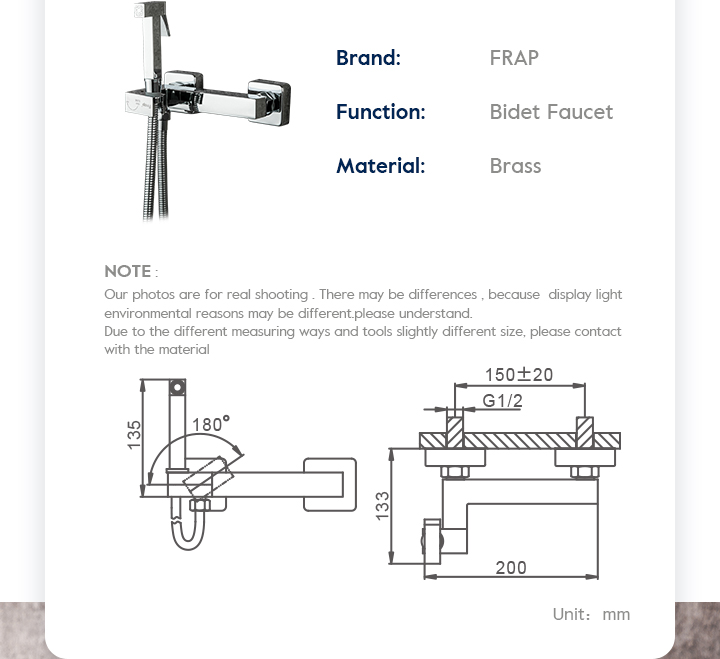 Brand: FRAP

Function: Bidet Faucet

Material: Brass

NOTE :

Our photos are for real shooting . There may be differences , because display light environmental reasons may be different.please understand.

Due to the different measuring ways and tools slightly different size, please contact with the material

135

180°

150±20

G1/2

133

200

Unit: mm