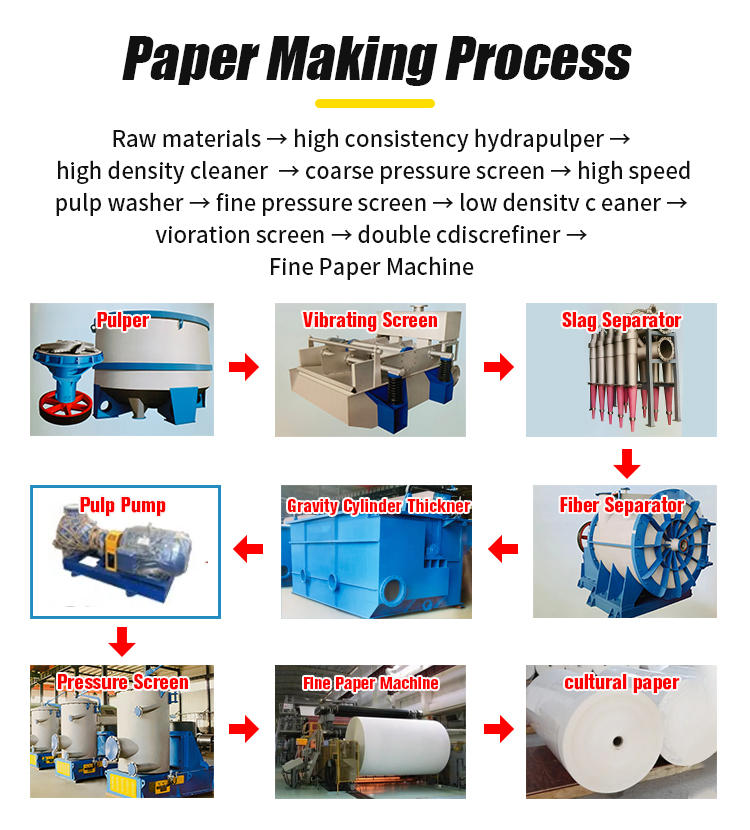 Paper Making Process

Raw materials → high consistency hydrapulper → high density cleaner → coarse pressure screen → high speed pulp washer → fine pressure screen → low densitv c eaner → vioration screen → double cdiscrefiner → Fine Paper Machine

Pulper

Vibrating Screen

Slag Separator

Fiber Separator

Gravity Cylinder Thickner

Pulp Pump

Pressure Screen

Fine Paper Machine

cultural paper