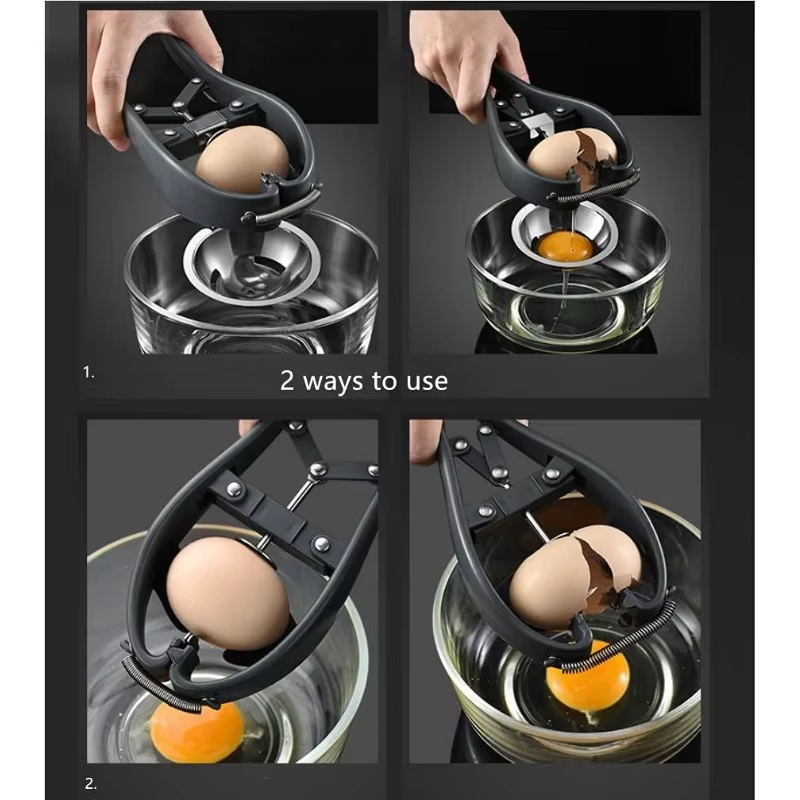 1.

2 ways to use

2.