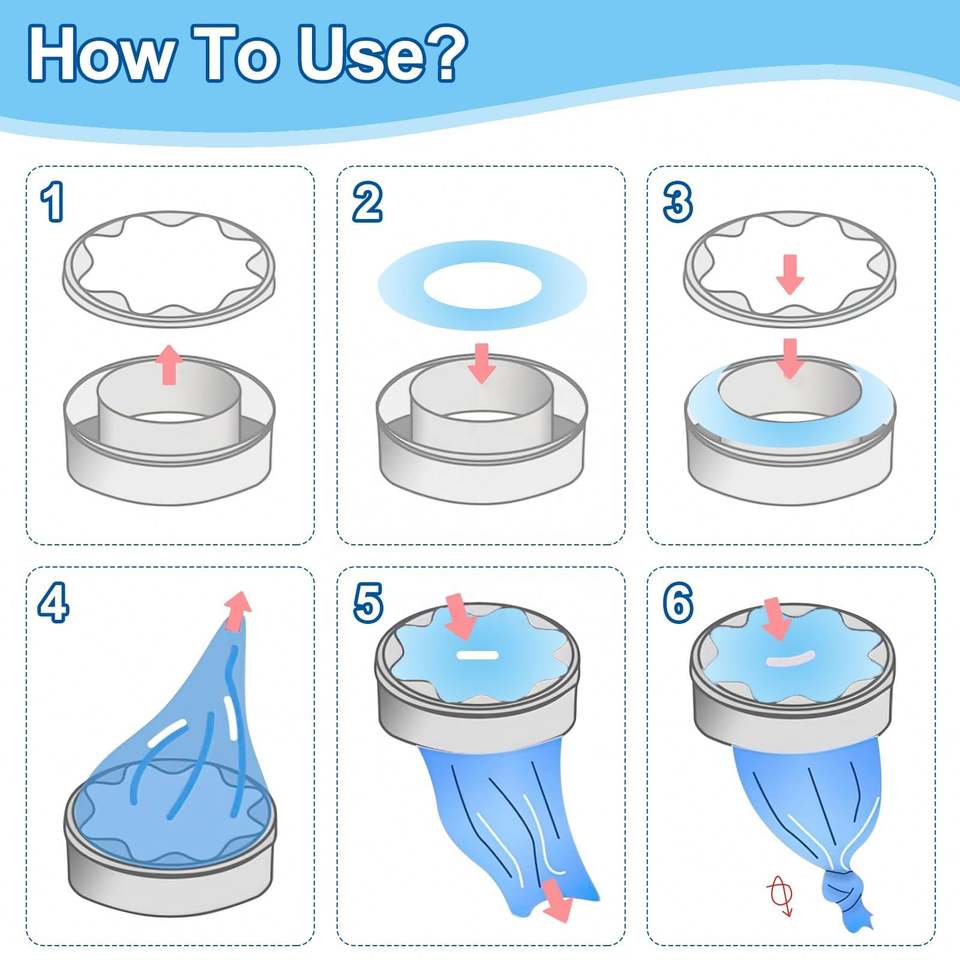 How To Use?

1

2

3

4

5

6