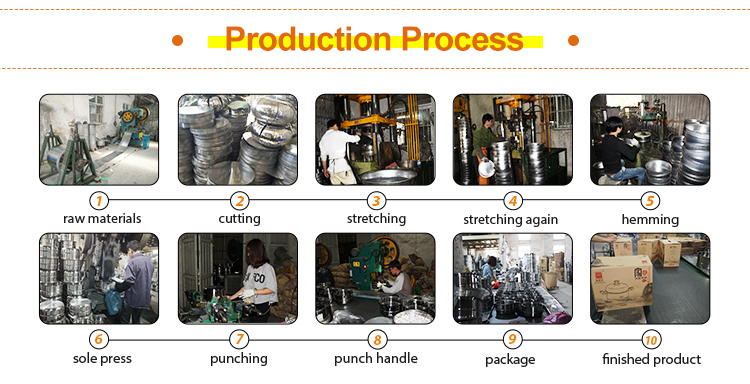 Production Process

1 raw materials
2 cutting
3 stretching
4 stretching again
5 hemming

6 sole press
7 punching
8 punch handle
9 package
10 finished product