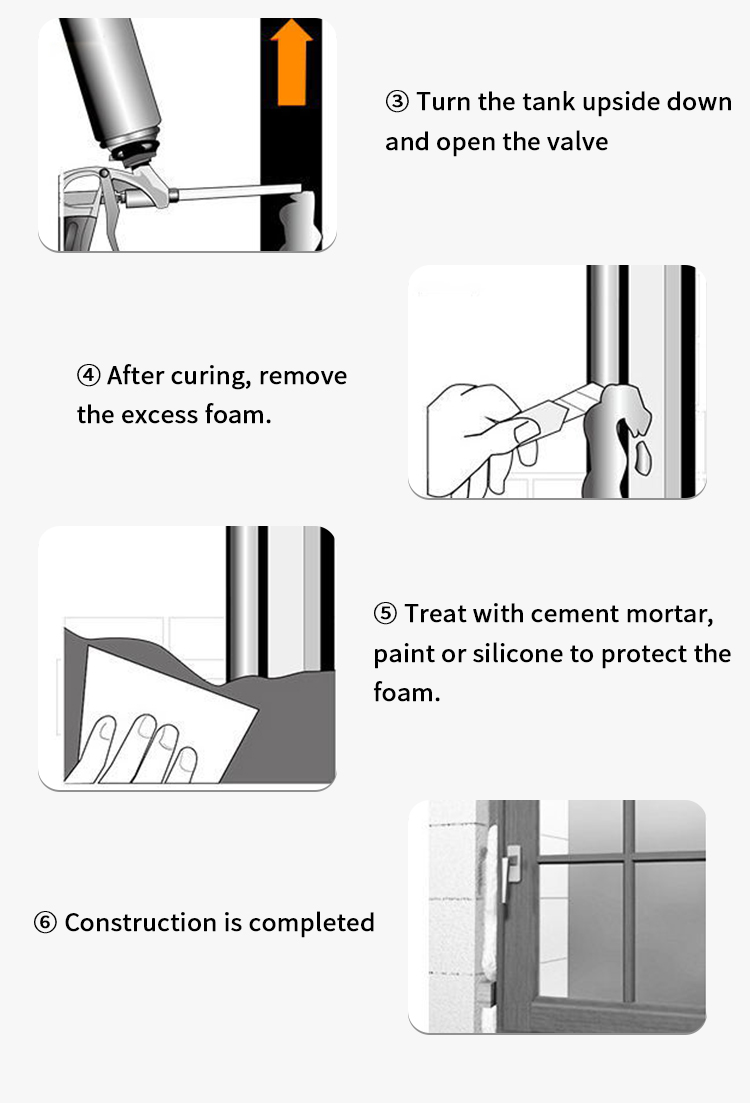 ③ Turn the tank upside down and open the valve

④ After curing, remove the excess foam.

⑤ Treat with cement mortar, paint or silicone to protect the foam.

⑥ Construction is completed