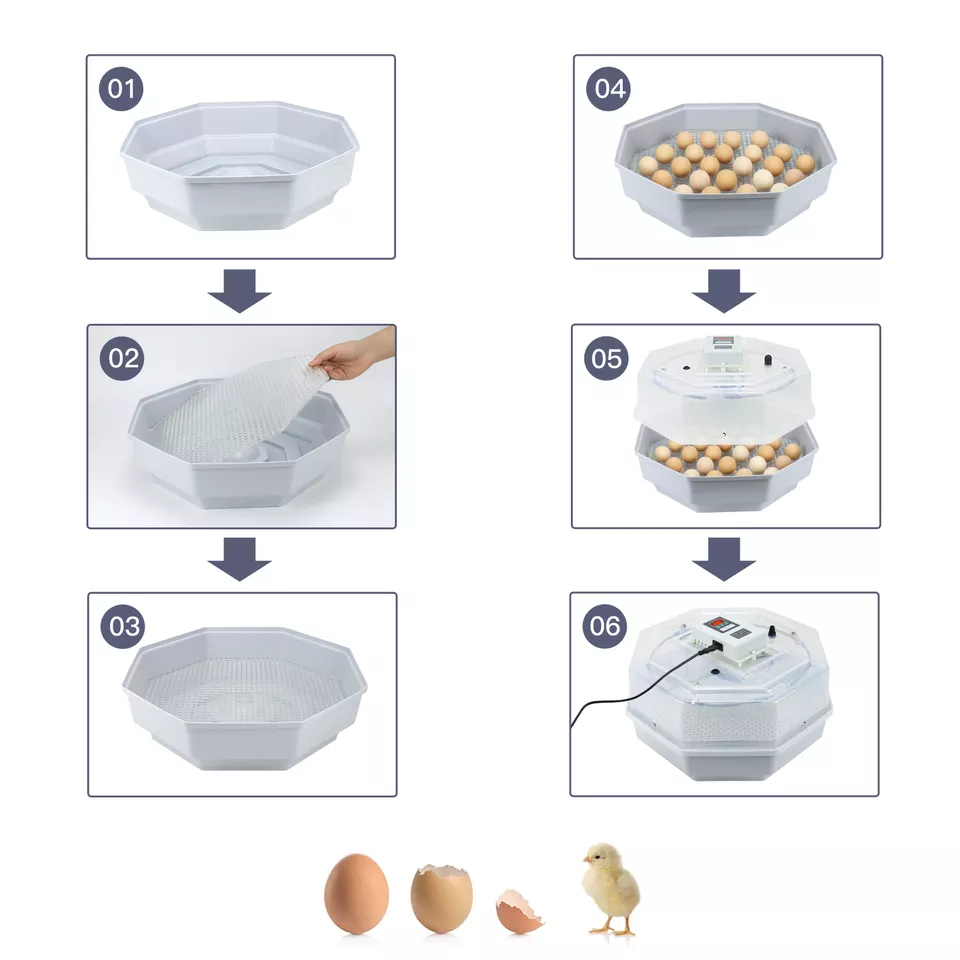 01

02

03

04

05

06