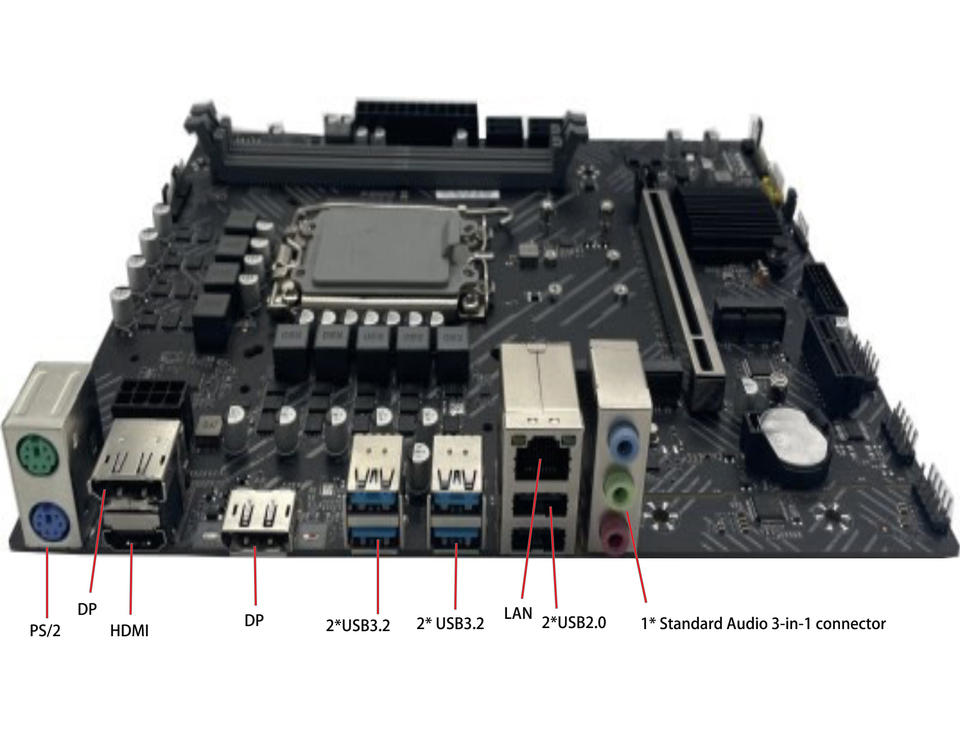 PS/2

DP

HDMI

DP

2*USB3.2

2* USB3.2

LAN

2*USB2.0

1* Standard Audio 3-in-1 connector