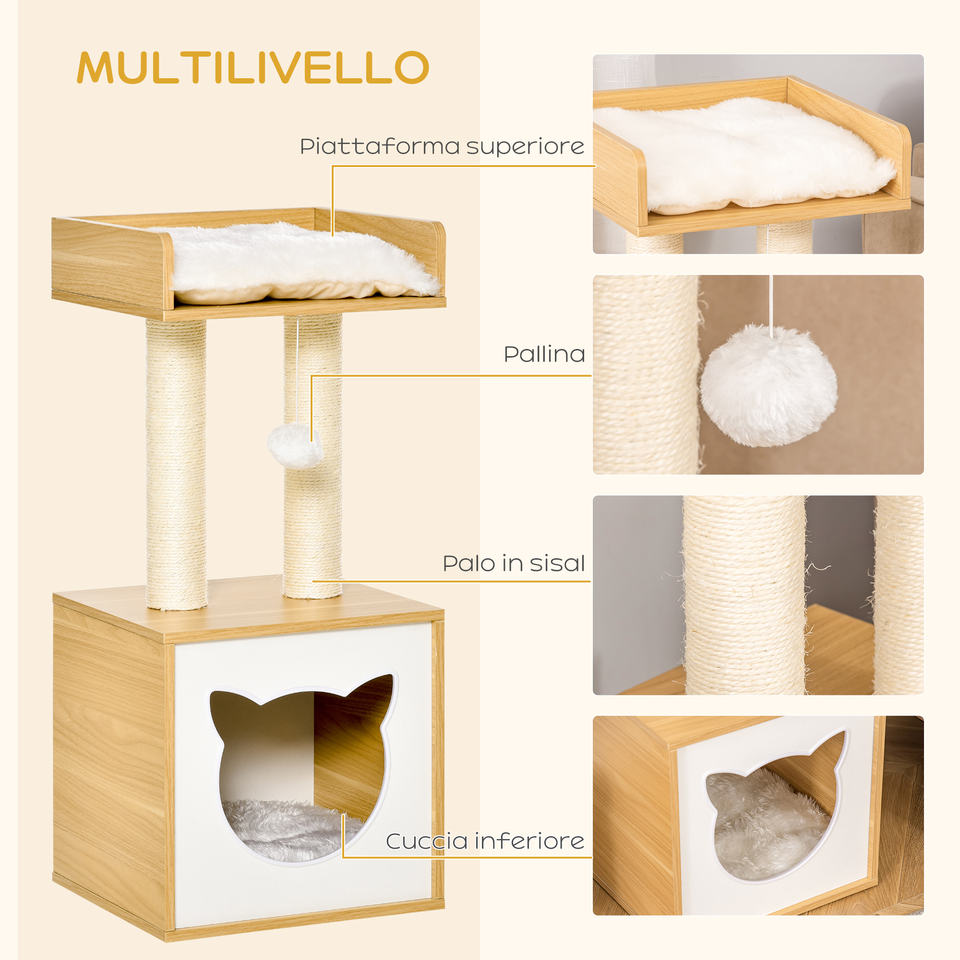 MULTILIVELLO

Piattaforma superiore

Pallina

Palo in sisal

Cuccia inferiore