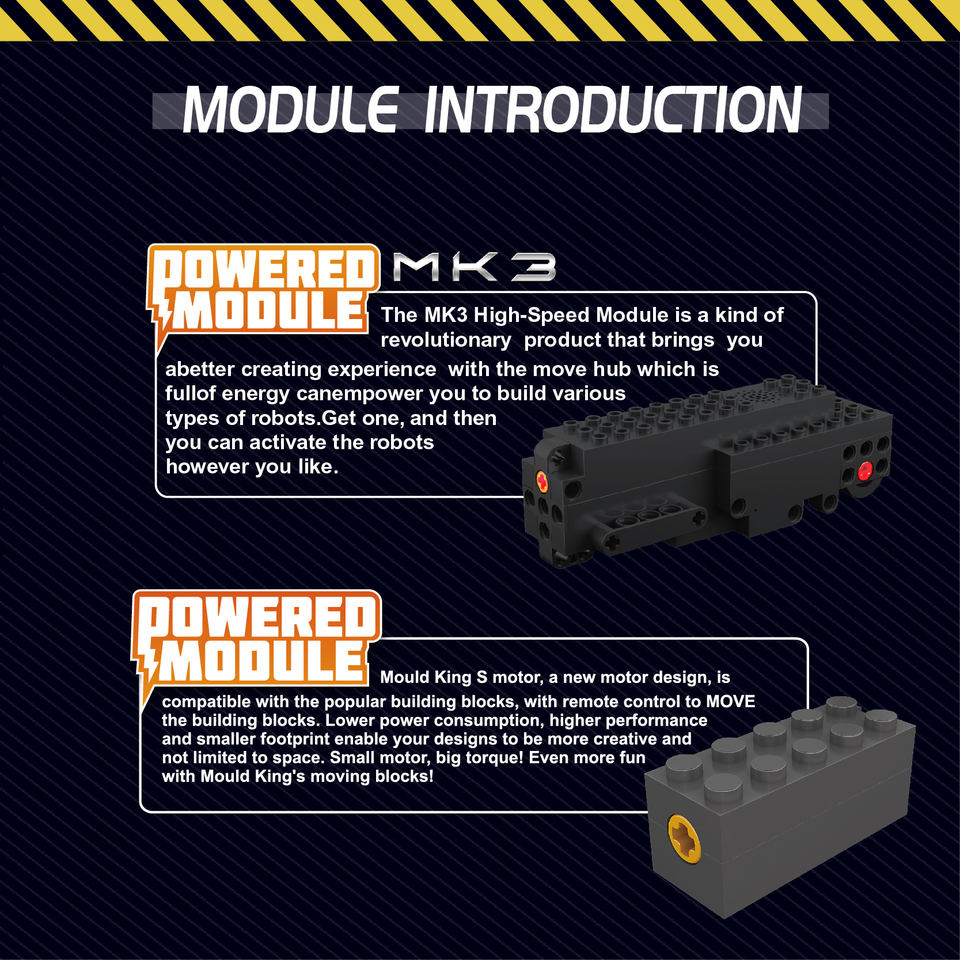 MODULE INTRODUCTION

POWERED MODULE MK3

The MK3 High-Speed Module is a kind of revolutionary product that brings you abetter creating experience with the move hub which is fullof energy canempower you to build various types of robots.Get one, and then you can activate the robots however you like.

POWERED MODULE

Mould King S motor, a new motor design, is compatible with the popular building blocks, with remote control to MOVE the building blocks. Lower power consumption, higher performance and smaller footprint enable your designs to be more creative and not limited to space. Small motor, big torque! Even more fun with Mould King's moving blocks!