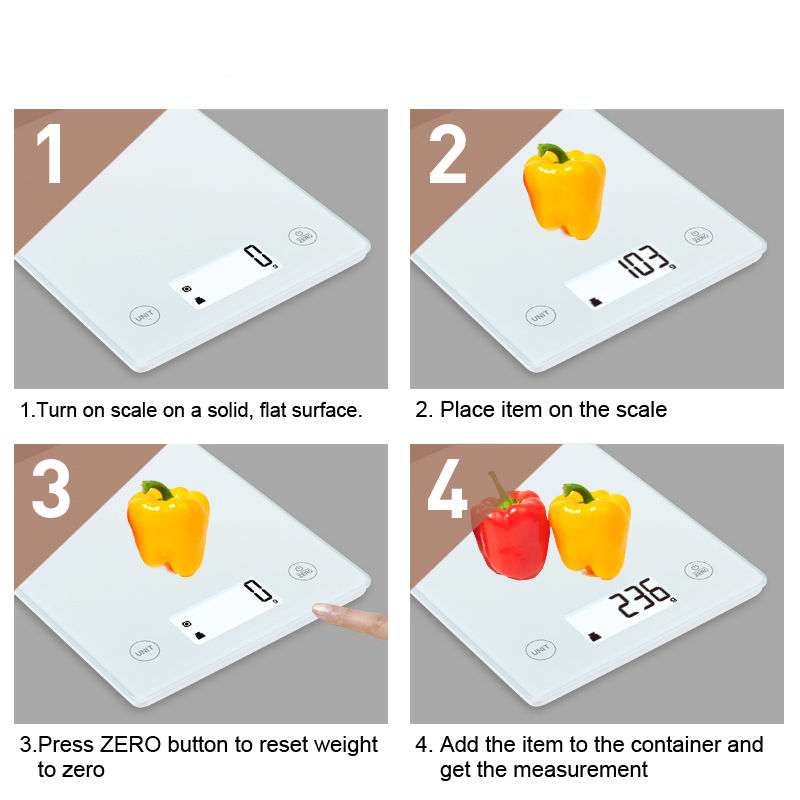 1

ZERO

0 g

UNIT

1.Turn on scale on a solid, flat surface.

2

ZERO

103 g

UNIT

2. Place item on the scale

3

ZERO

0 g

UNIT

3.Press ZERO button to reset weight to zero

4

ZERO

236 g

UNIT

4. Add the item to the container and get the measurement