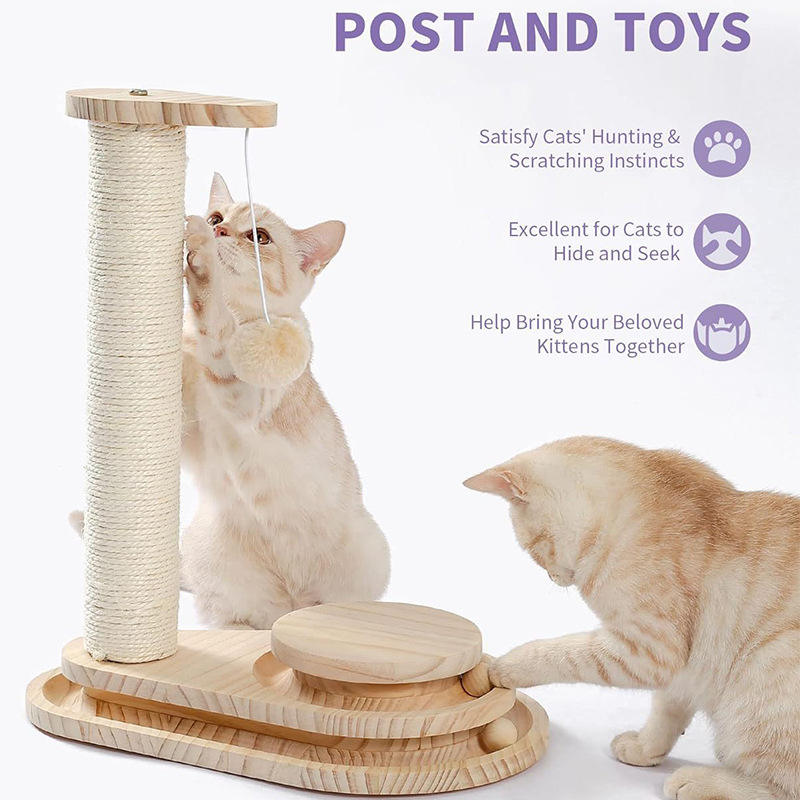 POST AND TOYS

Satisfy Cats' Hunting & Scratching Instincts

Excellent for Cats to Hide and Seek

Help Bring Your Beloved Kittens Together