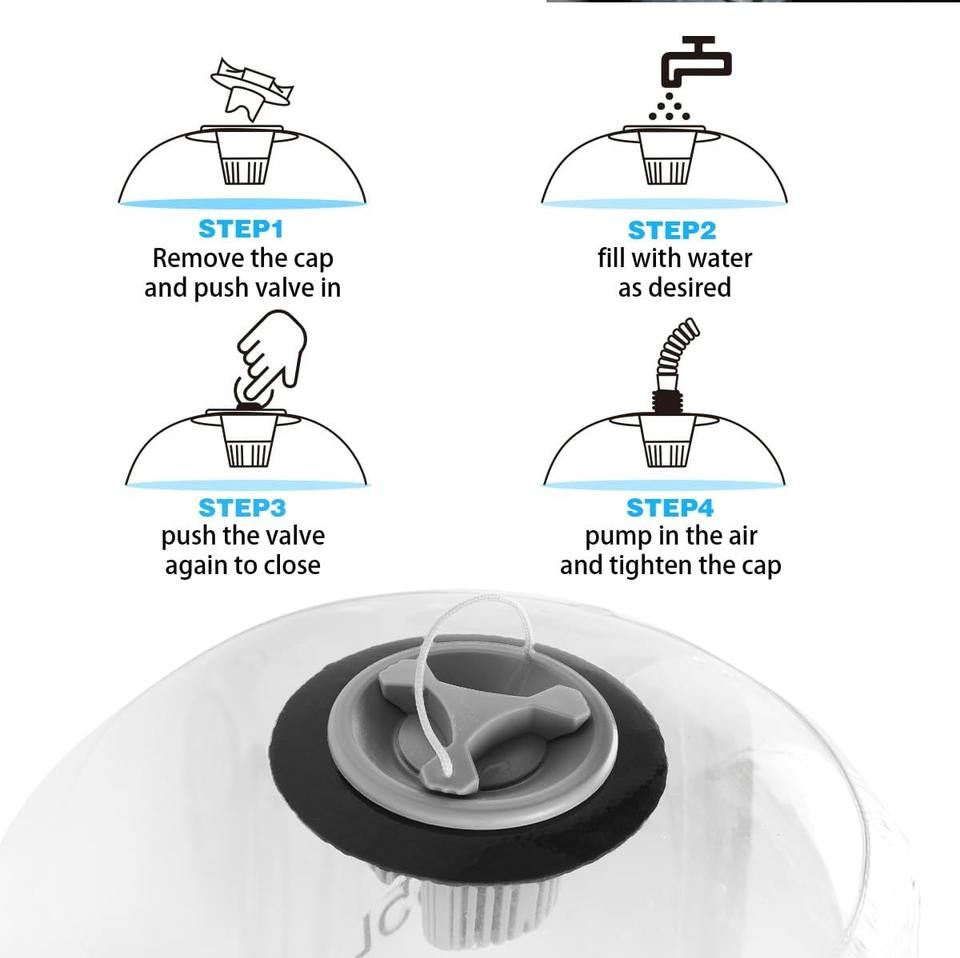 STEP1
Remove the cap and push valve in

STEP2
fill with water as desired

STEP3
push the valve again to close

STEP4
pump in the air and tighten the cap