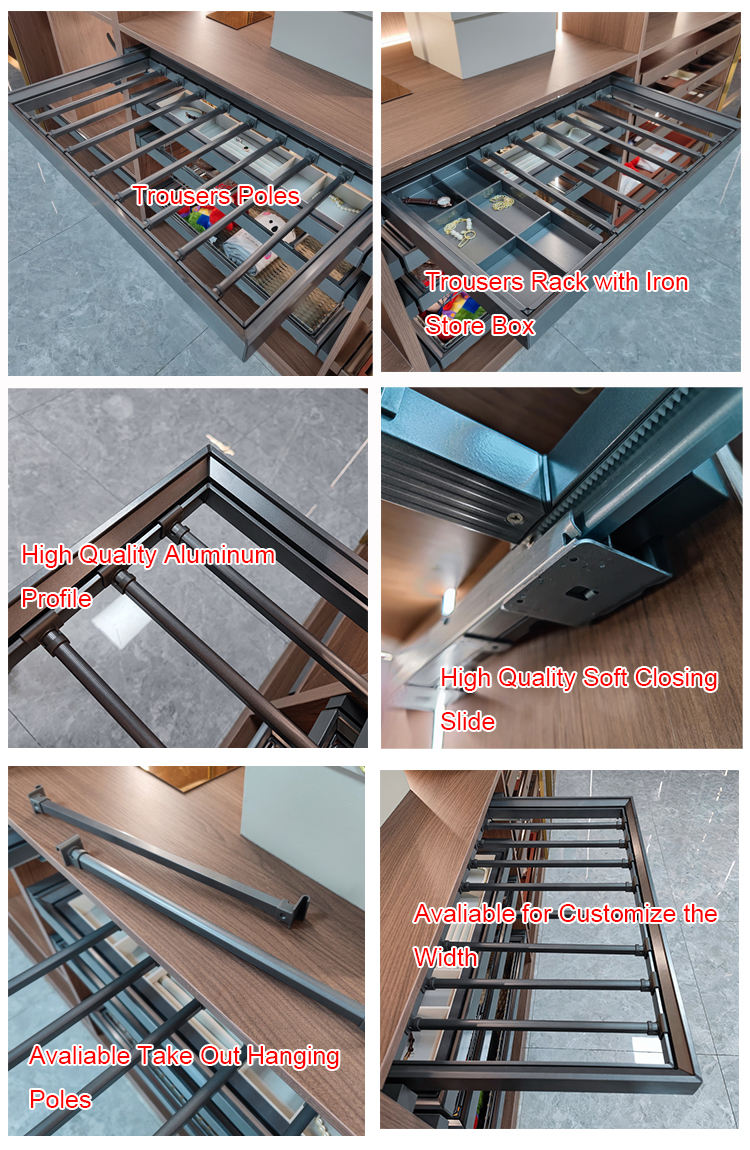 Trousers Poles

Trousers Rack with Iron Store Box

High Quality Aluminum Profile

High Quality Soft Closing Slide

Avaliable Take Out Hanging Poles

Avaliable for Customize the Width