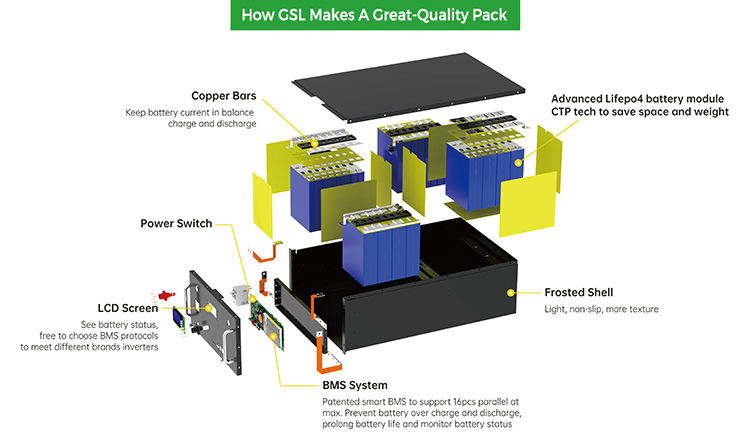 How GSL Makes A Great-Quality Pack

Copper Bars
Keep battery current in balance charge and discharge

Advanced Lifepo4 battery module
CTP tech to save space and weight

Power Switch

LCD Screen
See battery status, free to choose BMS protocols to meet different brands inverters

Frosted Shell
Light, non-slip, more texture

BMS System
Patented smart BMS to support 16pcs parallel at max. Prevent battery over charge and discharge, prolong battery life and monitor battery status