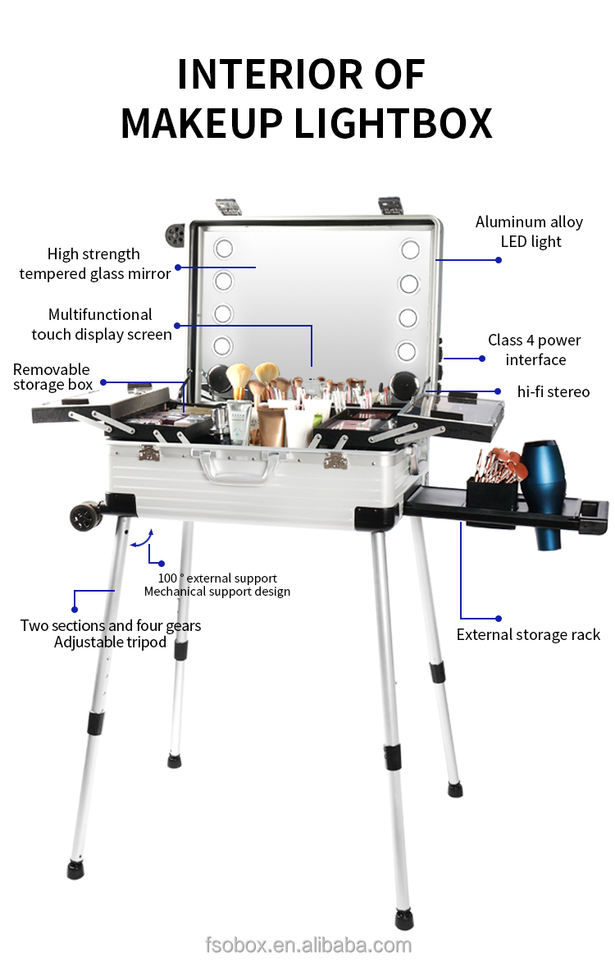 INTERIOR OF MAKEUP LIGHTBOX

High strength tempered glass mirror

Multifunctional touch display screen

Removable storage box

Aluminum alloy LED light

Class 4 power interface

hi-fi stereo

100 ° external support
Mechanical support design

Two sections and four gears
Adjustable tripod

External storage rack

fsobox.en.alibaba.com