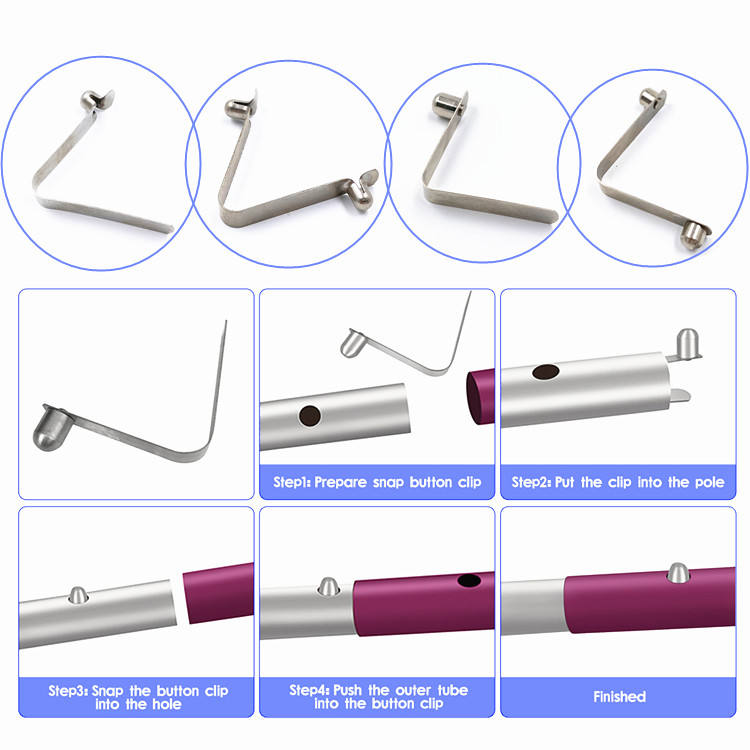 Step1: Prepare snap button clip

Step2: Put the clip into the pole

Step3: Snap the button clip into the hole

Step4: Push the outer tube into the button clip

Finished