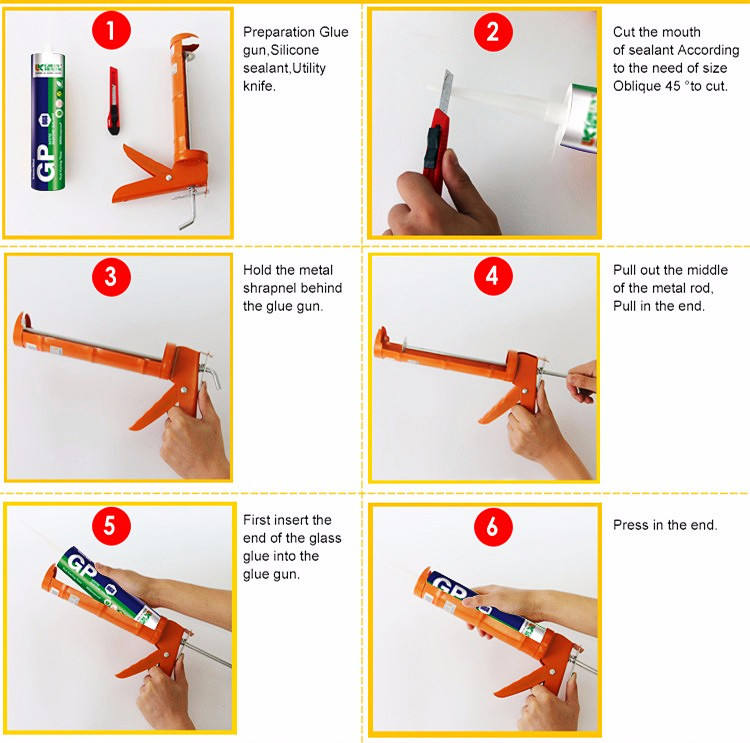 1

GP

Preparation Glue gun,Silicone sealant,Utility knife.

2

Cut the mouth of sealant According to the need of size Oblique 45 °to cut.

3

Hold the metal shrapnel behind the glue gun.

4

Pull out the middle of the metal rod, Pull in the end.

5

GP

First insert the end of the glass glue into the glue gun.

6

GP

Press in the end.